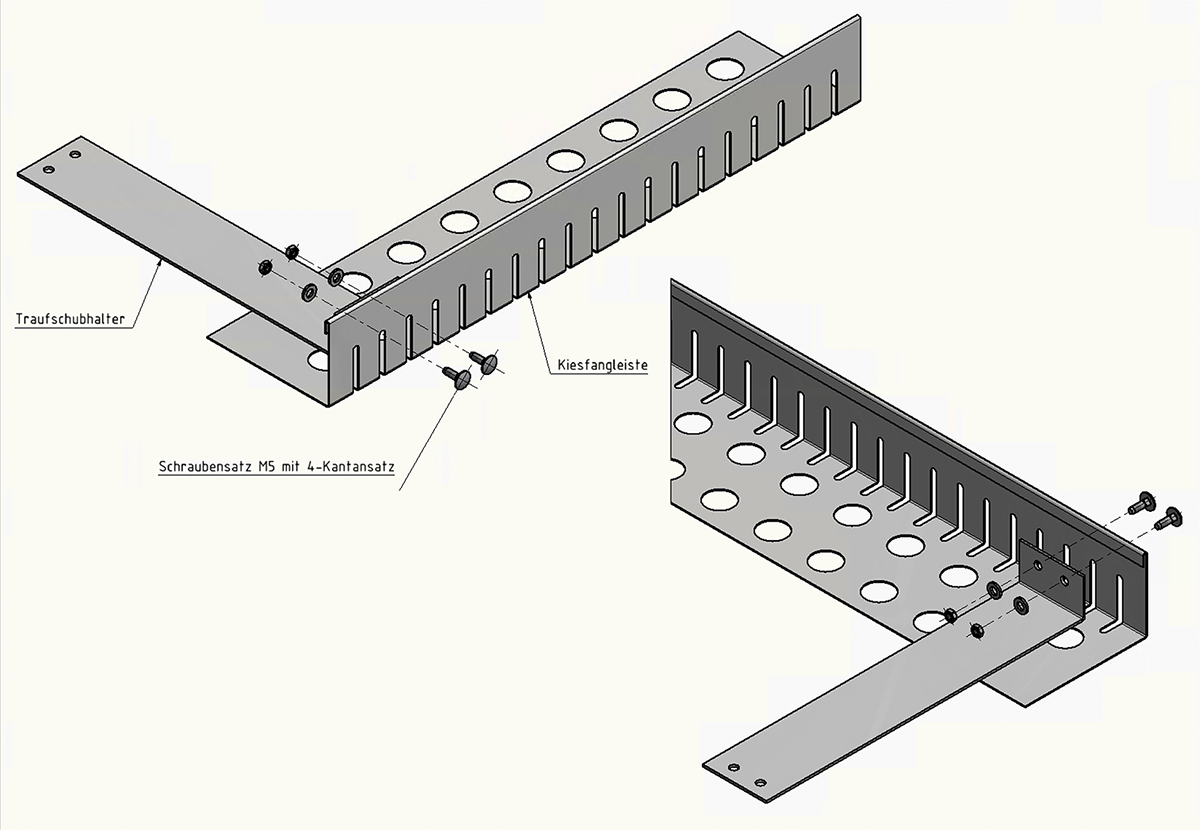 Traufschubhalter

Kiesfangleiste

Schraubensatz M5 mit 4-Kantansatz