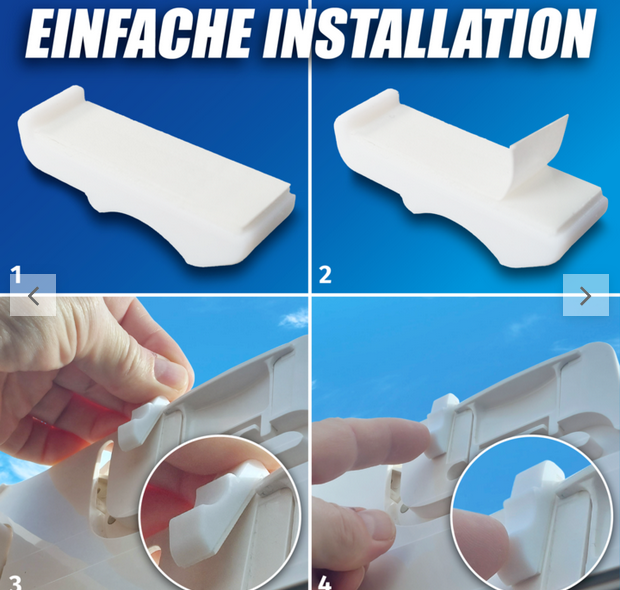 EINFACHE INSTALLATION

1

2

3

4