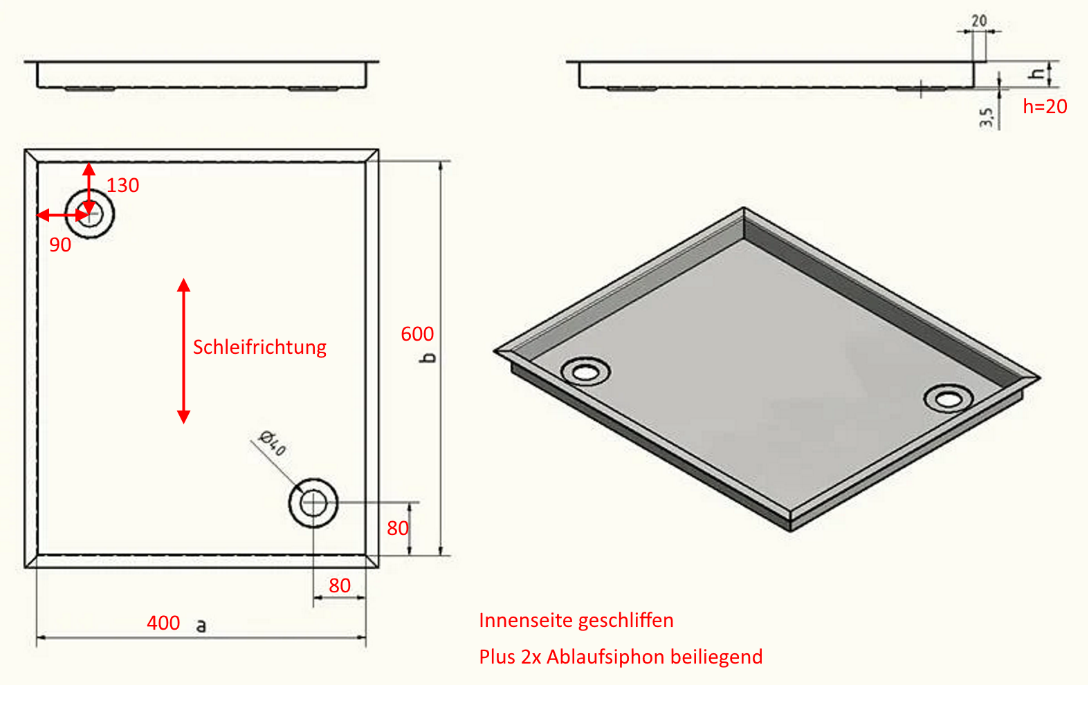 20

h

3,5

h=20

130

90

Schleifrichtung

600

b

Ø40

80

80

400 a

Innenseite geschliffen

Plus 2x Ablaufsiphon beiliegend