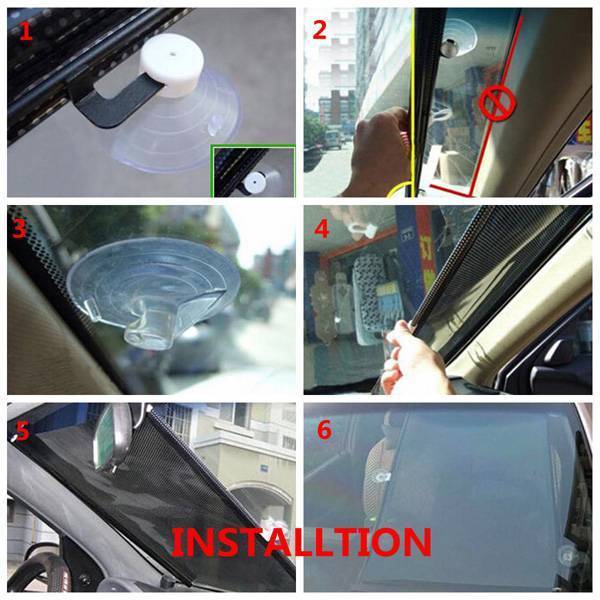 1

2

3

4

5

6

INSTALLTION