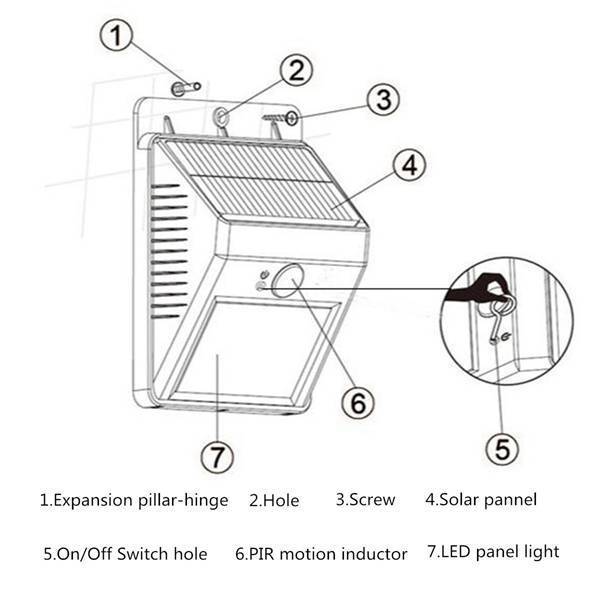 1
2
3
4
6
7
5

1.Expansion pillar-hinge 2.Hole 3.Screw 4.Solar pannel

5.On/Off Switch hole 6.PIR motion inductor 7.LED panel light