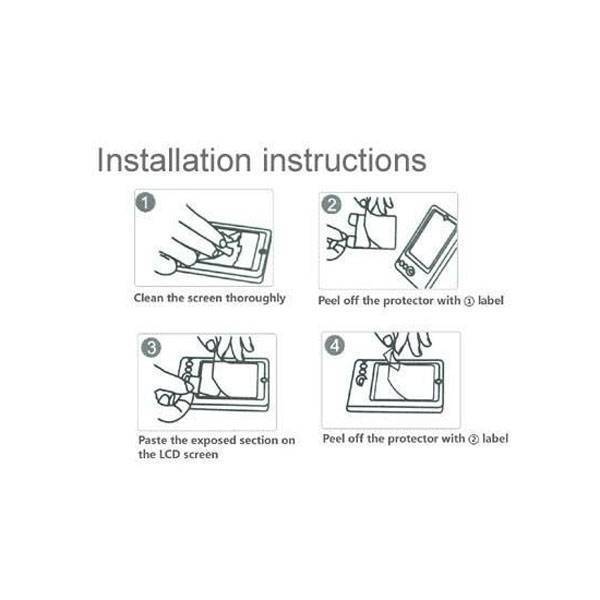 Installation instructions

1

Clean the screen thoroughly

2

Peel off the protector with ① label

3

Paste the exposed section on the LCD screen

4

Peel off the protector with ② label