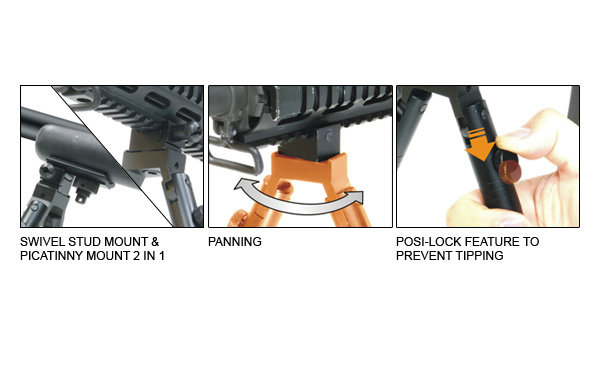 SWIVEL STUD MOUNT & PICATINNY MOUNT 2 IN 1

PANNING

POSI-LOCK FEATURE TO PREVENT TIPPING