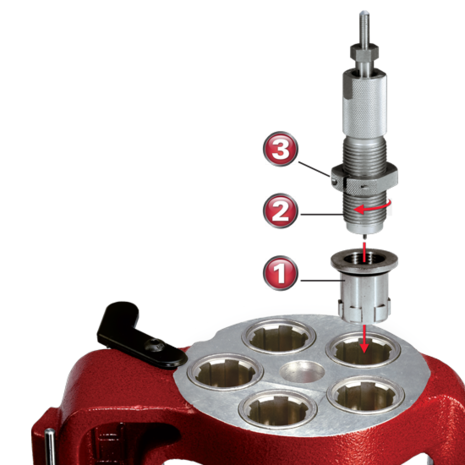 3
2
1