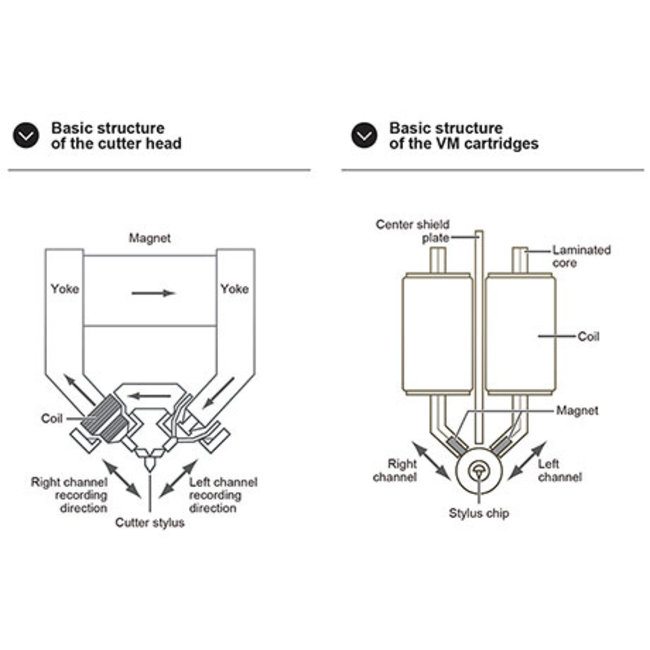 Basic structure of the cutter head

Magnet

Yoke

Yoke

Coil

Right channel recording direction

Left channel recording direction

Cutter stylus

Basic structure of the VM cartridges

Center shield plate

Laminated core

Coil

Magnet

Right channel

Left channel

Stylus chip