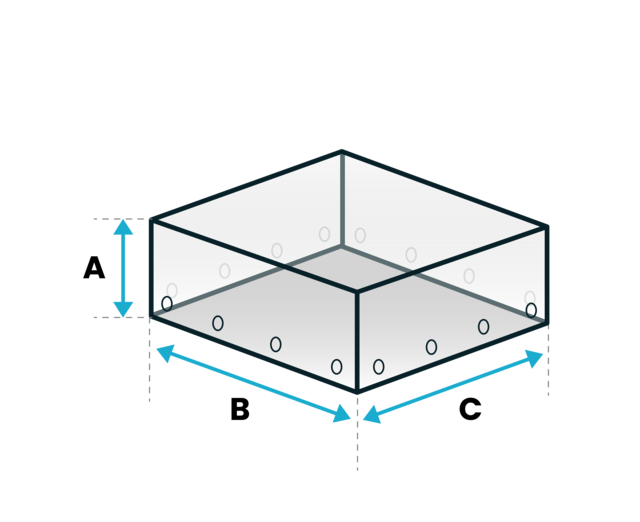 A

B

C