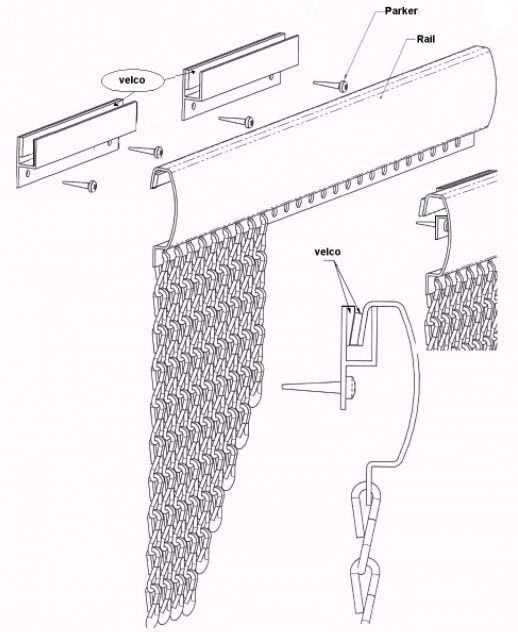 Parker
Rail
velco
velco