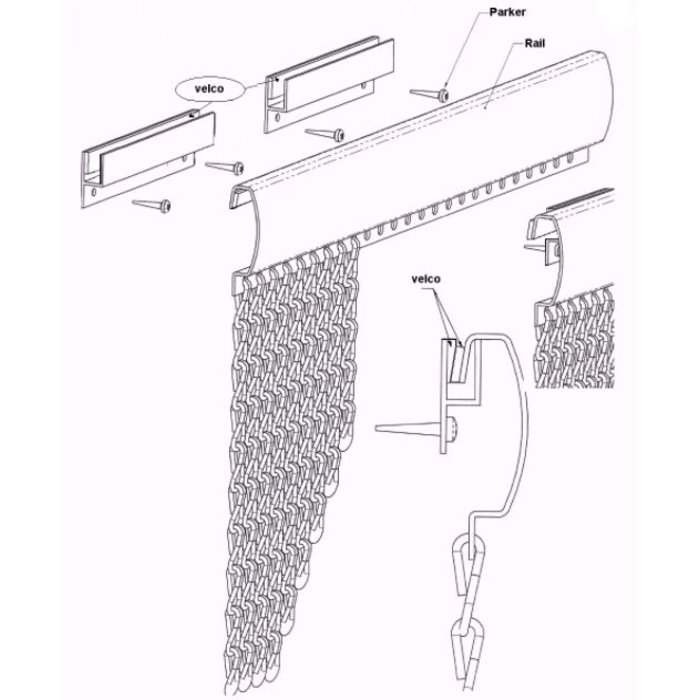 Parker
Rail
velco
velco