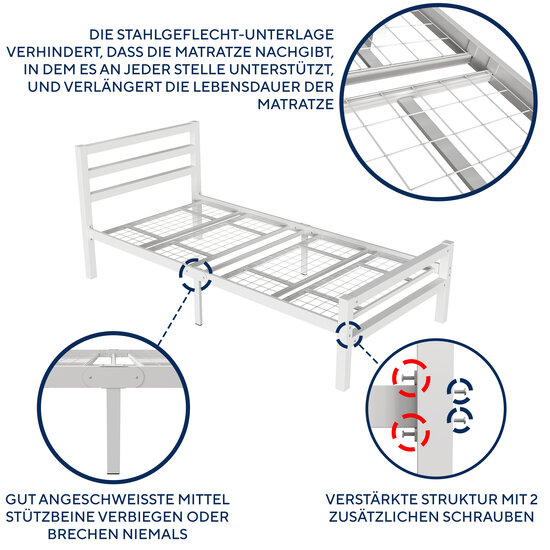 DIE STAHLGEFLECHT-UNTERLAGE VERHINDERT, DASS DIE MATRATZE NACHGIBT, IN DEM ES AN JEDER STELLE UNTERSTÜTZT, UND VERLÄNGERT DIE LEBENSDAUER DER MATRATZE

GUT ANGESCHWEISSTE MITTEL STÜTZBEINE VERBIEGEN ODER BRECHEN NIEMALS

VERSTÄRKTE STRUKTUR MIT 2 ZUSÄTZLICHEN SCHRAUBEN