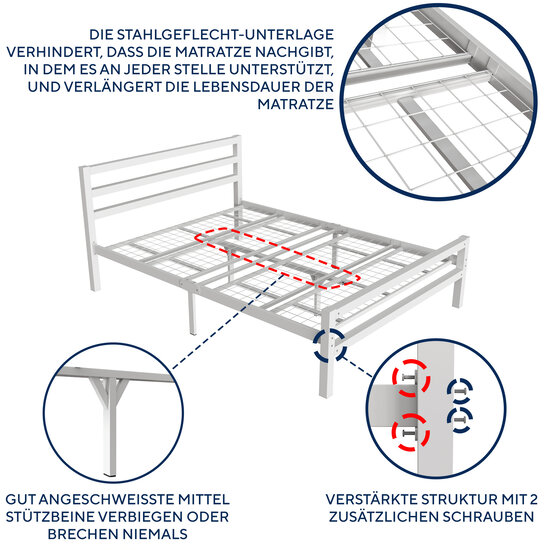 DIE STAHLGEFLECHT-UNTERLAGE VERHINDERT, DASS DIE MATRATZE NACHGIBT, IN DEM ES AN JEDER STELLE UNTERSTÜTZT, UND VERLÄNGERT DIE LEBENSDAUER DER MATRATZE

GUT ANGESCHWEISSTE MITTEL STÜTZBEINE VERBIEGEN ODER BRECHEN NIEMALS

VERSTÄRKTE STRUKTUR MIT 2 ZUSÄTZLICHEN SCHRAUBEN