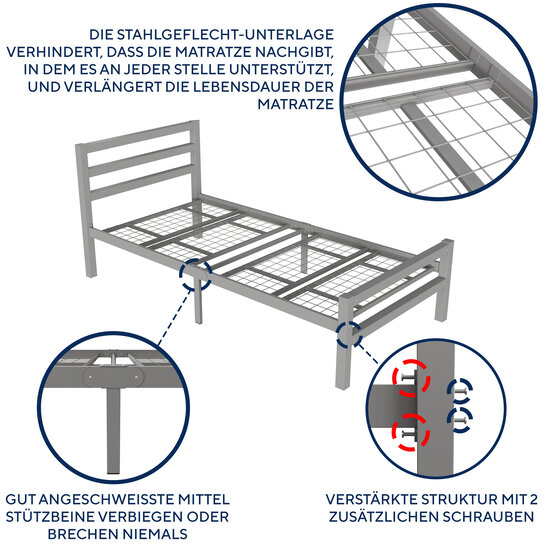 DIE STAHLGEFLECHT-UNTERLAGE VERHINDERT, DASS DIE MATRATZE NACHGIBT, IN DEM ES AN JEDER STELLE UNTERSTÜTZT, UND VERLÄNGERT DIE LEBENSDAUER DER MATRATZE

GUT ANGESCHWEISSTE MITTEL STÜTZBEINE VERBIEGEN ODER BRECHEN NIEMALS

VERSTÄRKTE STRUKTUR MIT 2 ZUSÄTZLICHEN SCHRAUBEN