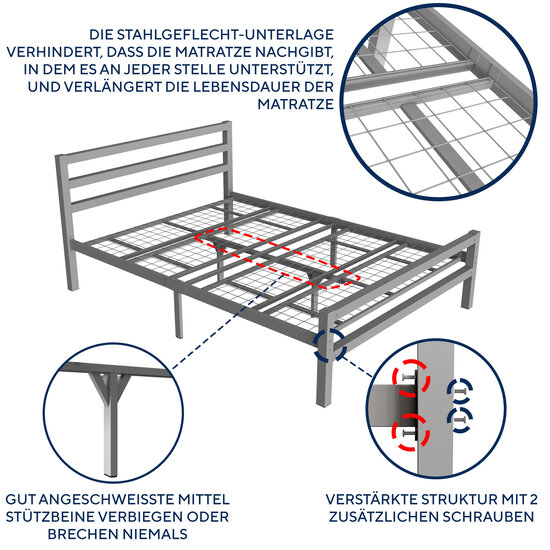 DIE STAHLGEFLECHT-UNTERLAGE VERHINDERT, DASS DIE MATRATZE NACHGIBT, IN DEM ES AN JEDER STELLE UNTERSTÜTZT, UND VERLÄNGERT DIE LEBENSDAUER DER MATRATZE

GUT ANGESCHWEISSTE MITTEL STÜTZBEINE VERBIEGEN ODER BRECHEN NIEMALS

VERSTÄRKTE STRUKTUR MIT 2 ZUSÄTZLICHEN SCHRAUBEN