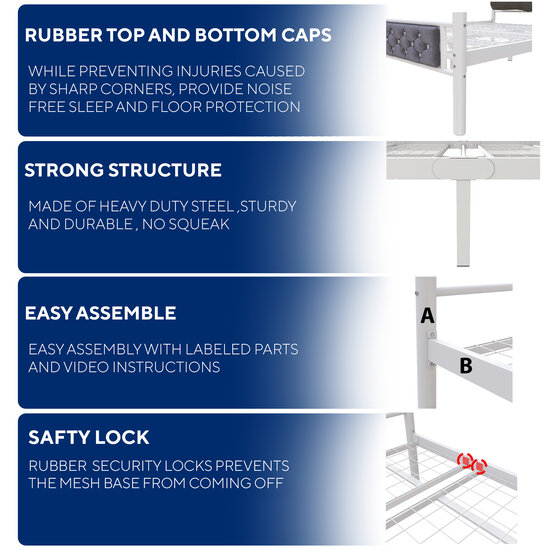 RUBBER TOP AND BOTTOM CAPS

WHILE PREVENTING INJURIES CAUSED BY SHARP CORNERS, PROVIDE NOISE FREE SLEEP AND FLOOR PROTECTION

STRONG STRUCTURE

MADE OF HEAVY DUTY STEEL ,STURDY AND DURABLE , NO SQUEAK

EASY ASSEMBLE

EASY ASSEMBLY WITH LABELED PARTS AND VIDEO INSTRUCTIONS

A

B

SAFTY LOCK

RUBBER SECURITY LOCKS PREVENTS THE MESH BASE FROM COMING OFF