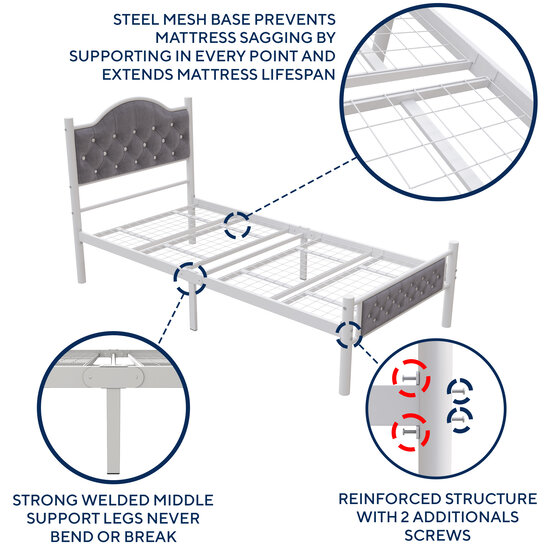 STEEL MESH BASE PREVENTS MATTRESS SAGGING BY SUPPORTING IN EVERY POINT AND EXTENDS MATTRESS LIFESPAN

STRONG WELDED MIDDLE SUPPORT LEGS NEVER BEND OR BREAK

REINFORCED STRUCTURE WITH 2 ADDITIONALS SCREWS