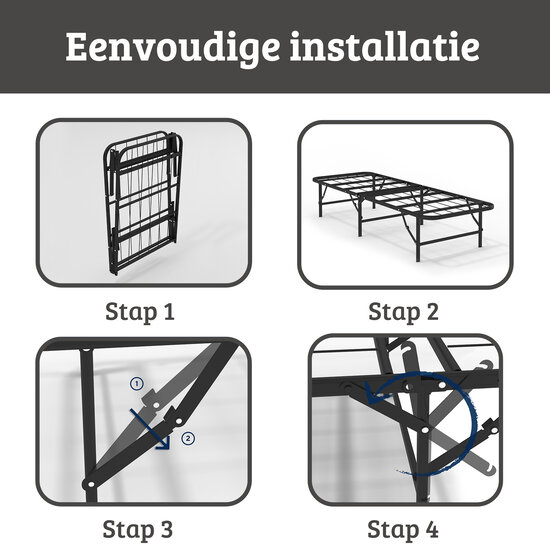 Eenvoudige installatie

Stap 1

Stap 2

1

2

Stap 3

Stap 4