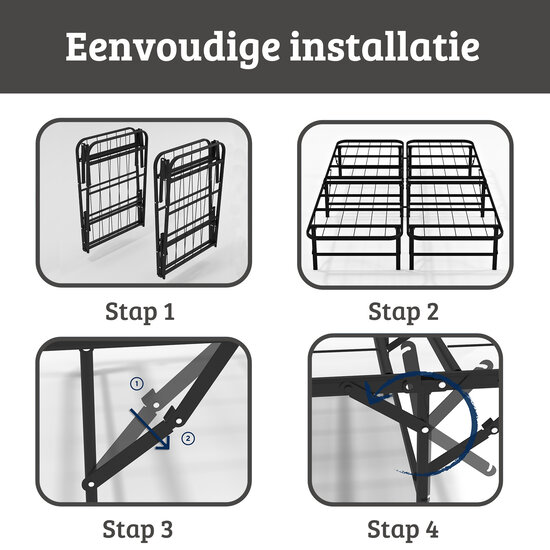 Eenvoudige installatie

Stap 1

Stap 2

1

2

Stap 3

Stap 4