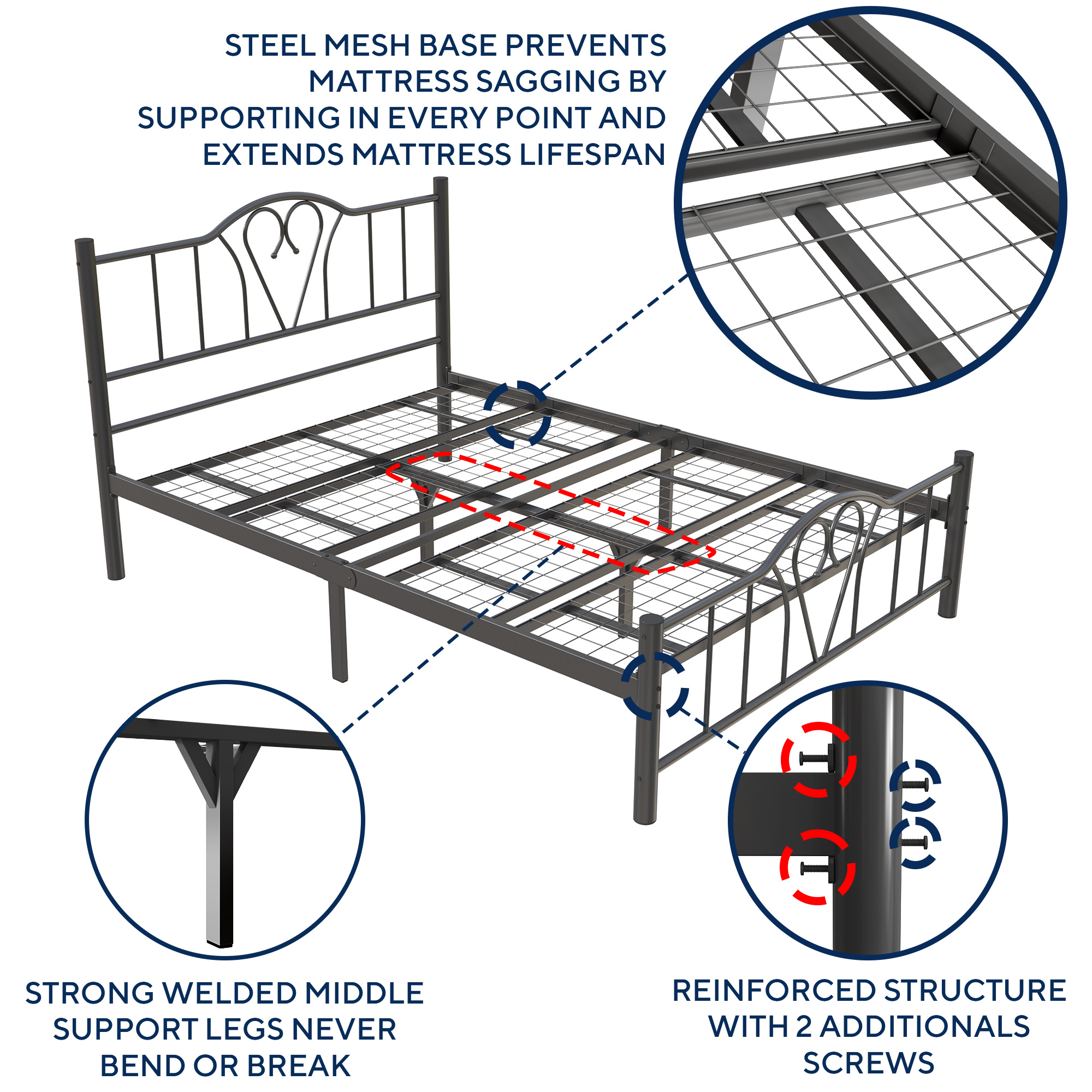 STEEL MESH BASE PREVENTS MATTRESS SAGGING BY SUPPORTING IN EVERY POINT AND EXTENDS MATTRESS LIFESPAN

STRONG WELDED MIDDLE SUPPORT LEGS NEVER BEND OR BREAK

REINFORCED STRUCTURE WITH 2 ADDITIONALS SCREWS