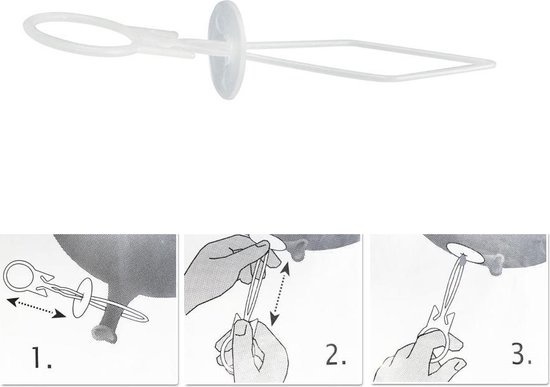 1.

2.

3.