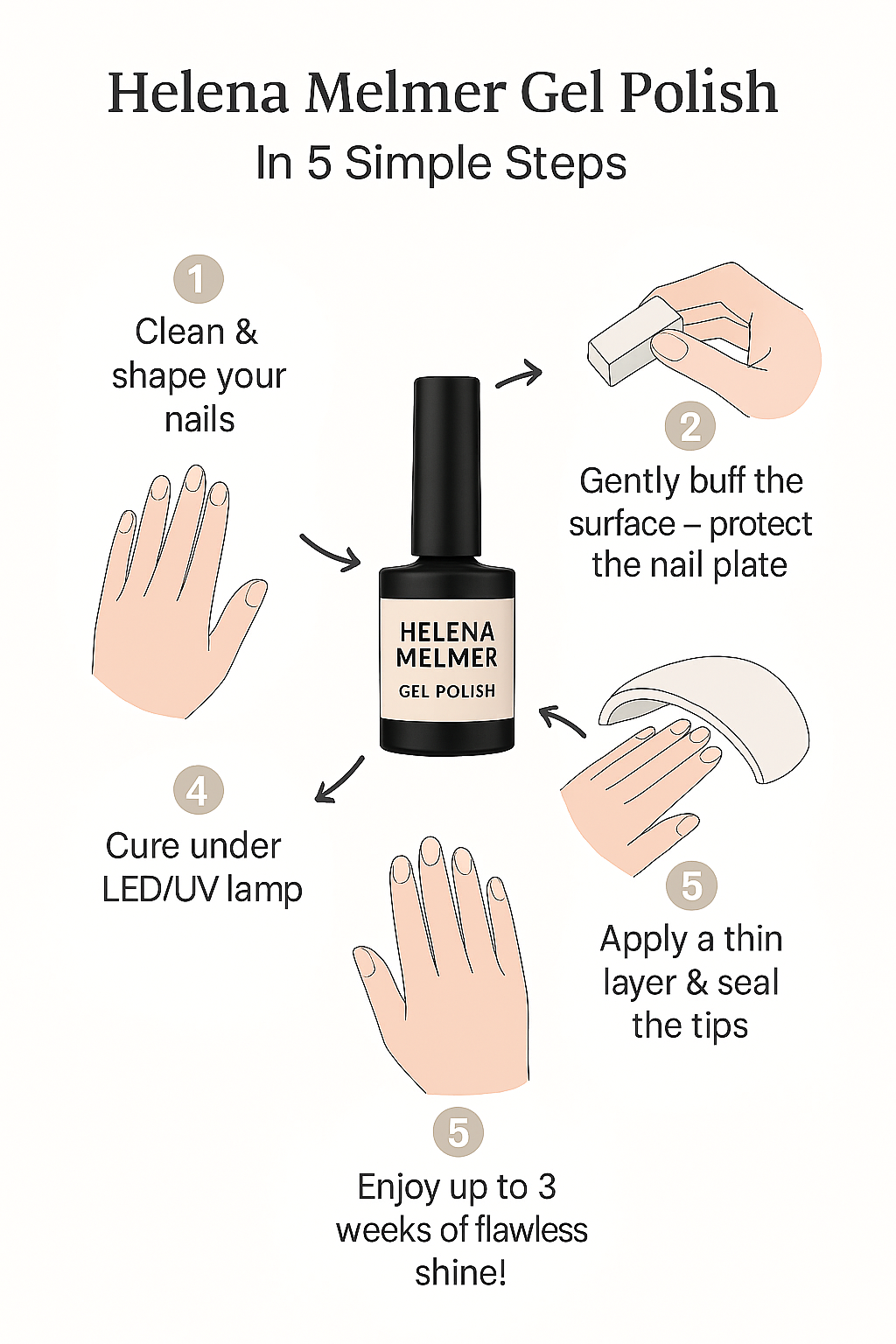 Helena Melmer Gel Polish
In 5 Simple Steps

1
Clean & shape your nails

2
Gently buff the surface – protect the nail plate

HELENA MELMER
GEL POLISH

4
Cure under LED/UV lamp

5
Apply a thin layer & seal the tips

5
Enjoy up to 3 weeks of flawless shine!