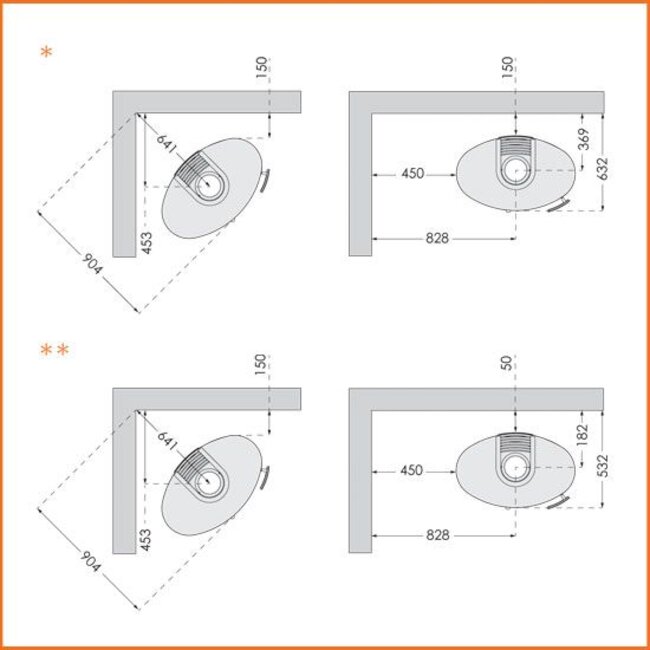 *

150
641
453
904

150
369
632
450
828

**

150
641
453
904

50
182
532
450
828