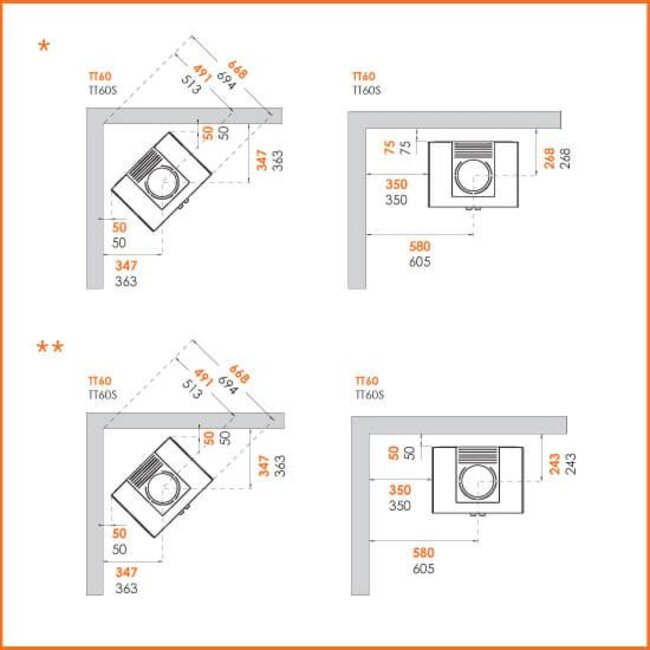 *

TT60
TT60S

491
513
668
694
50
50
347
363
50
50
347
363

TT60
TT60S

75
75
268
268
350
350
580
605

**

TT60
TT60S

491
513
668
694
50
50
347
363
50
50
347
363

TT60
TT60S

50
50
243
243
350
350
580
605