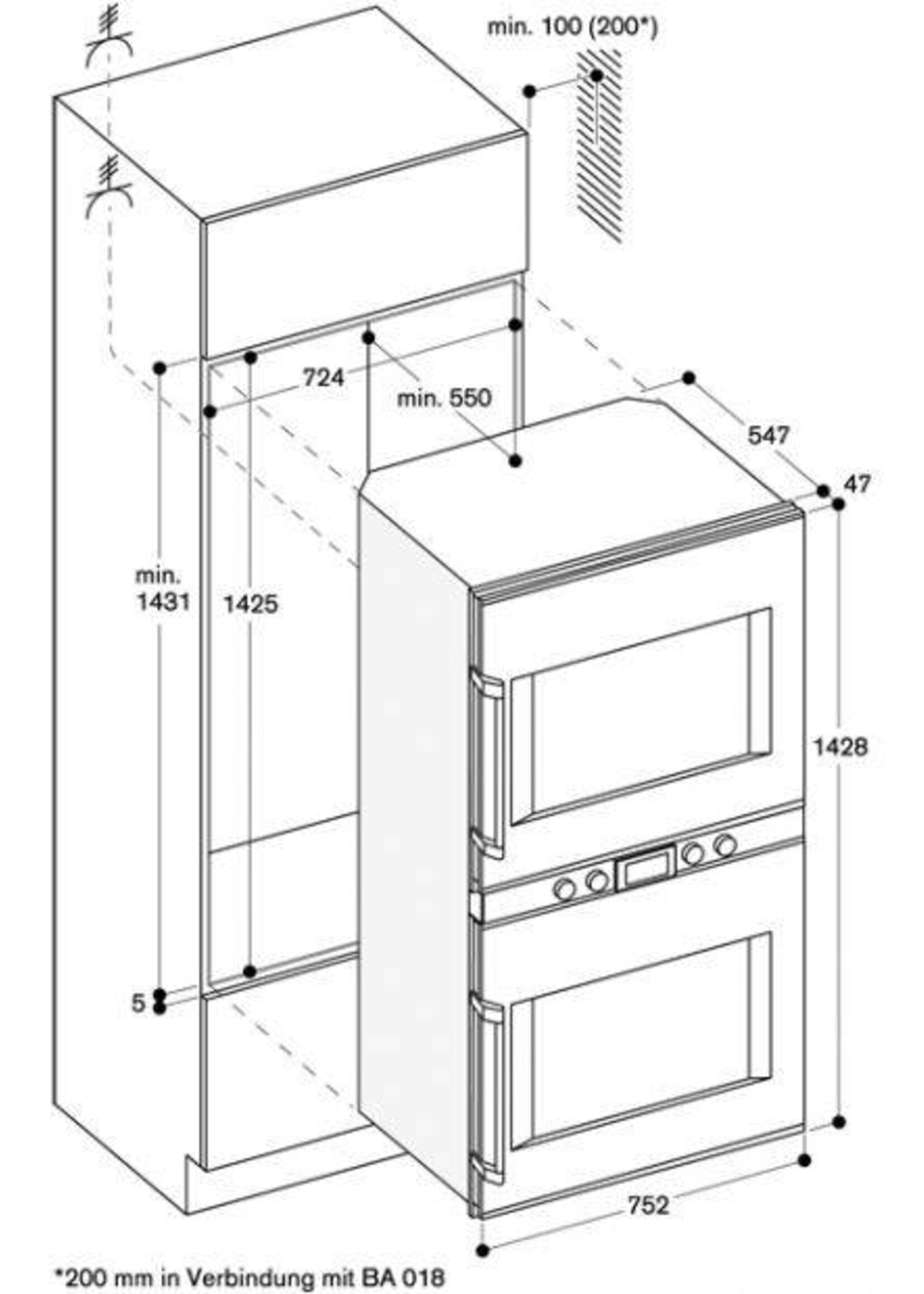 min. 100 (200*)

724

min. 550

547

47

min.
1431

1425

1428

5

752

*200 mm in Verbindung mit BA 018