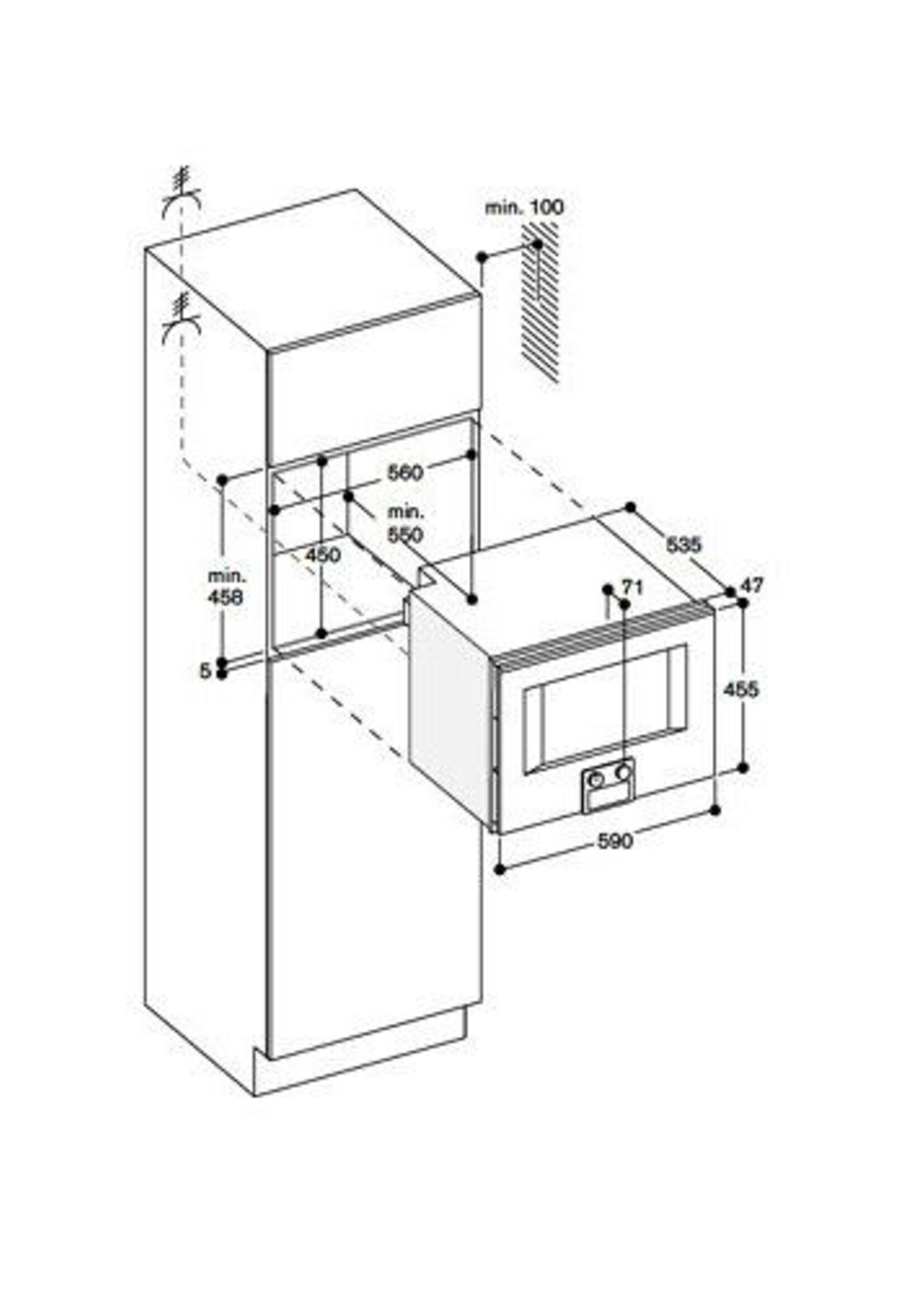 min. 100

560

min. 550

450

min. 458

5

535

71

47

455

590