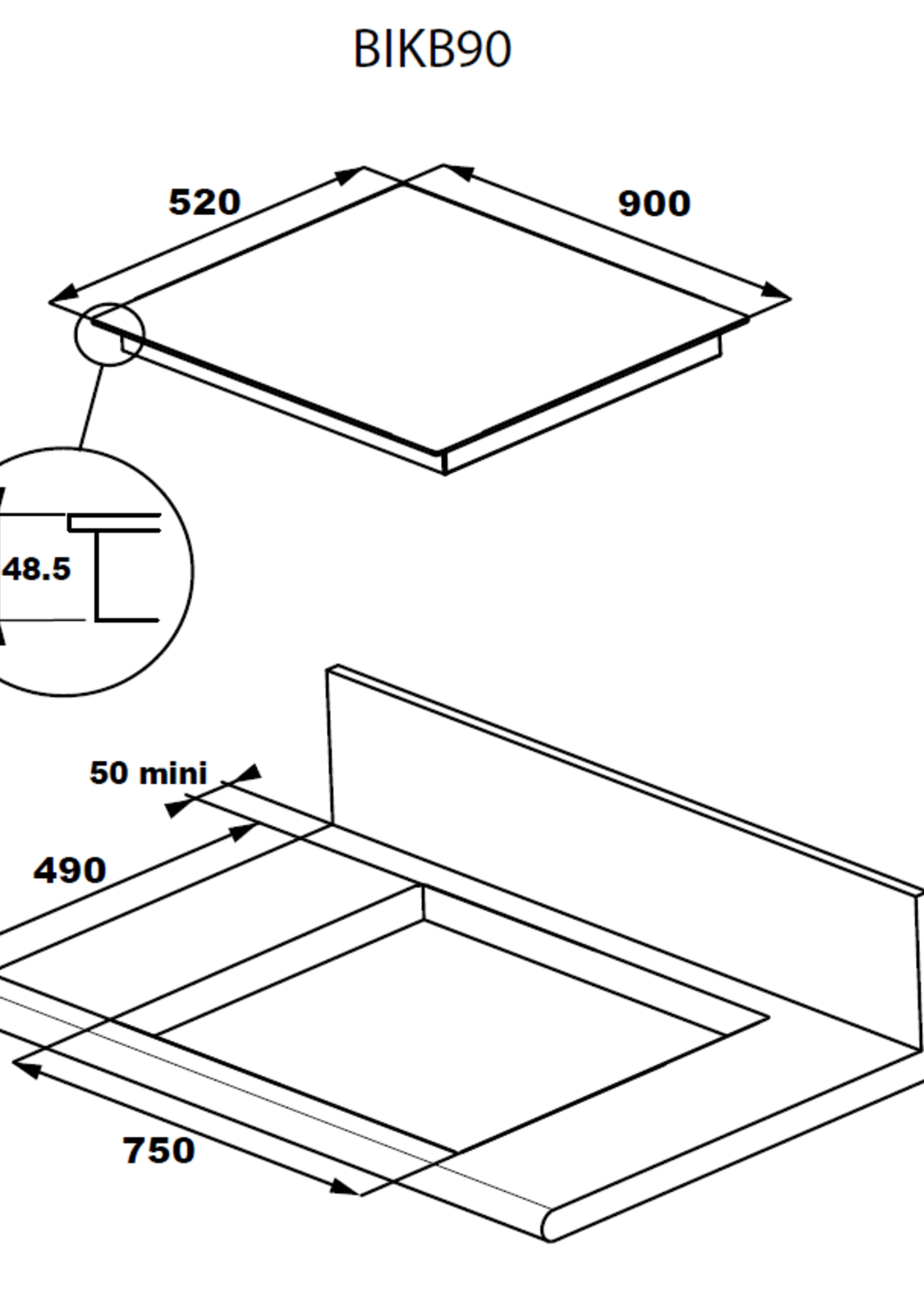 BIKB90

520

900

48.5

50 mini

490

750