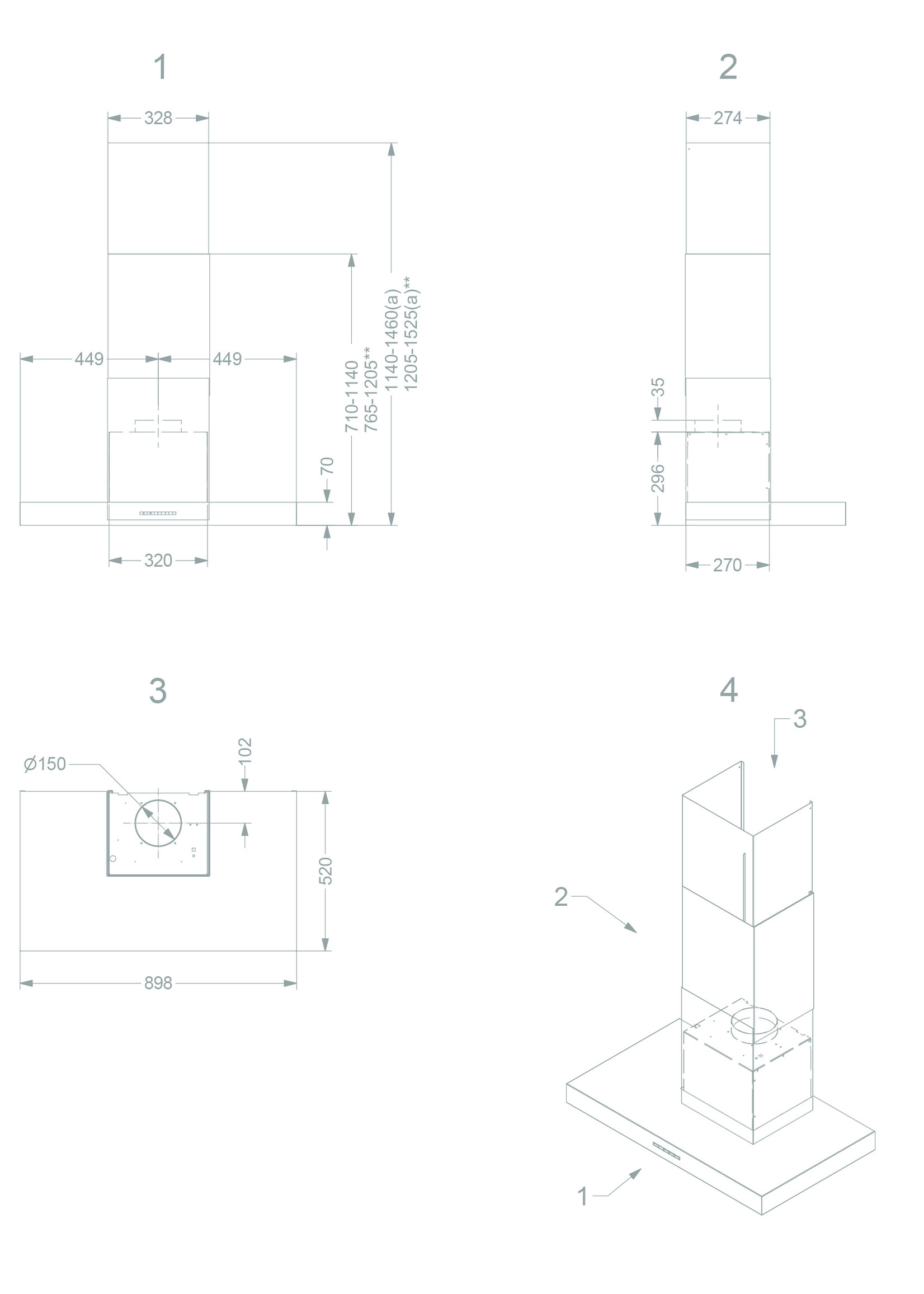 1

328

449

449

710-1140
765-1205**

1140-1460(a)
1205-1525(a)**

70

320

2

274

35

296

270

3

Ø150

102

520

898

4

3

2

1