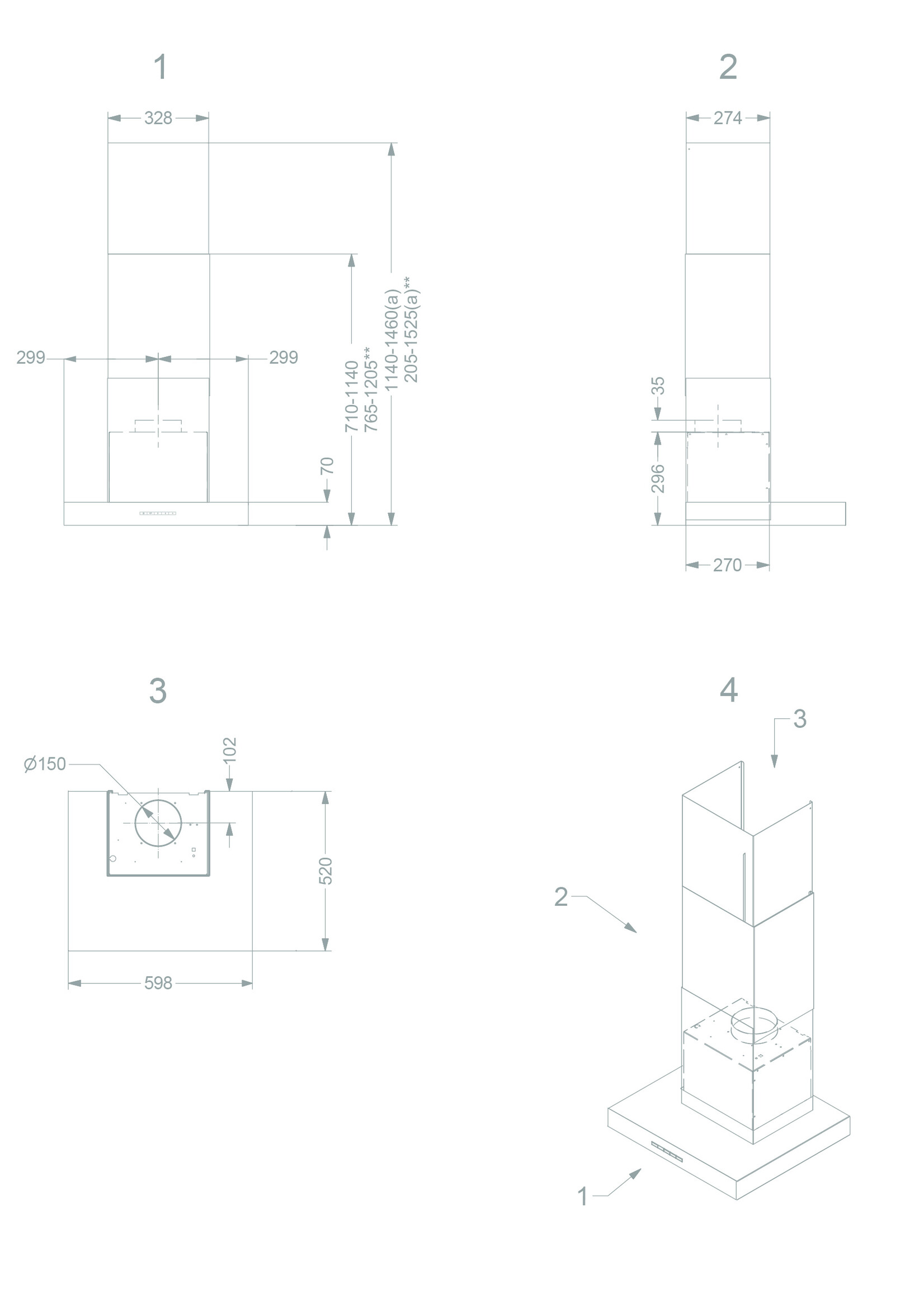 1

328

299

299

710-1140
765-1205**

1140-1460(a)
205-1525(a)**

70

2

274

35

296

270

3

Ø150

102

520

598

4

3

2

1