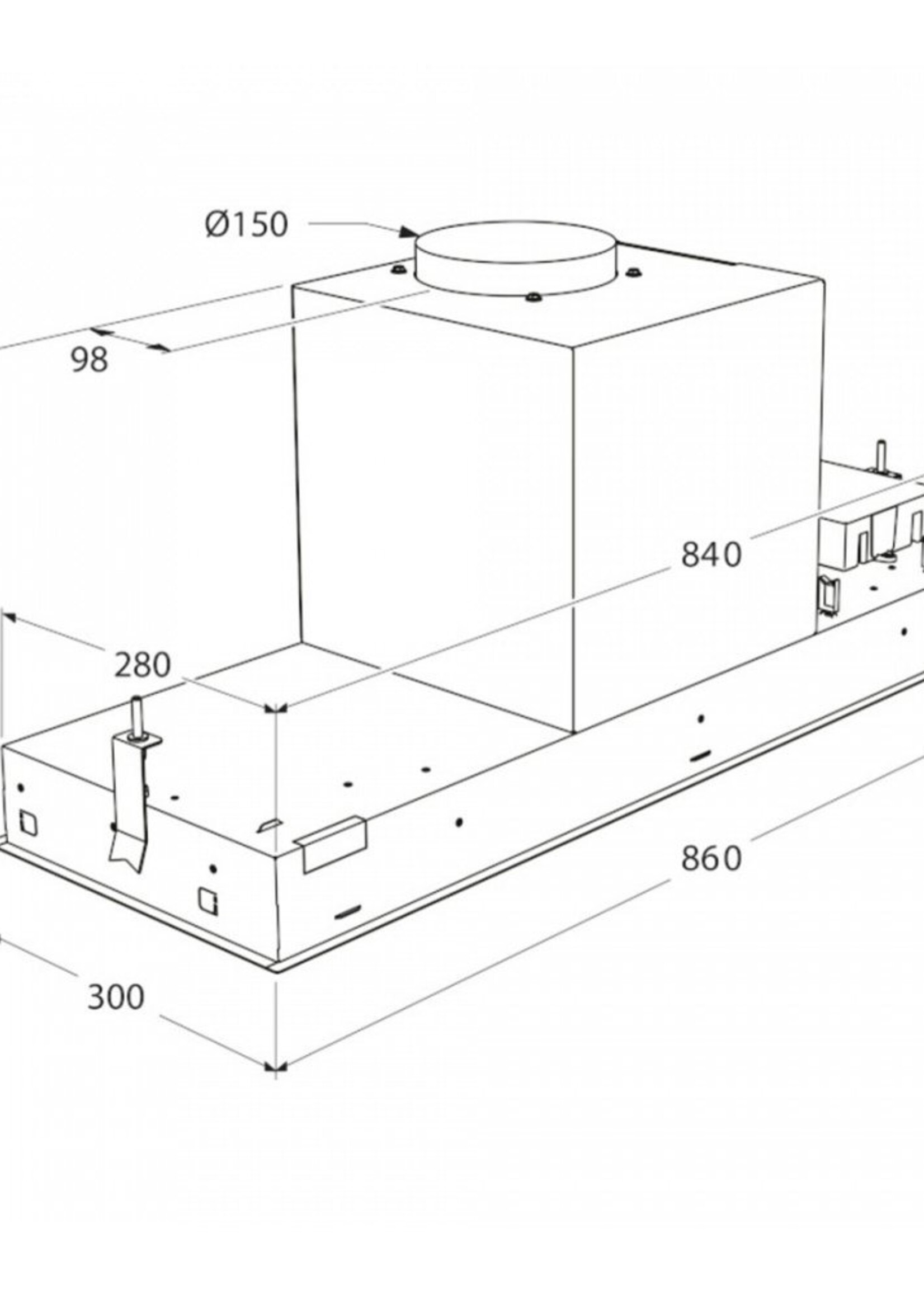 Ø150

98

840

280

860

300