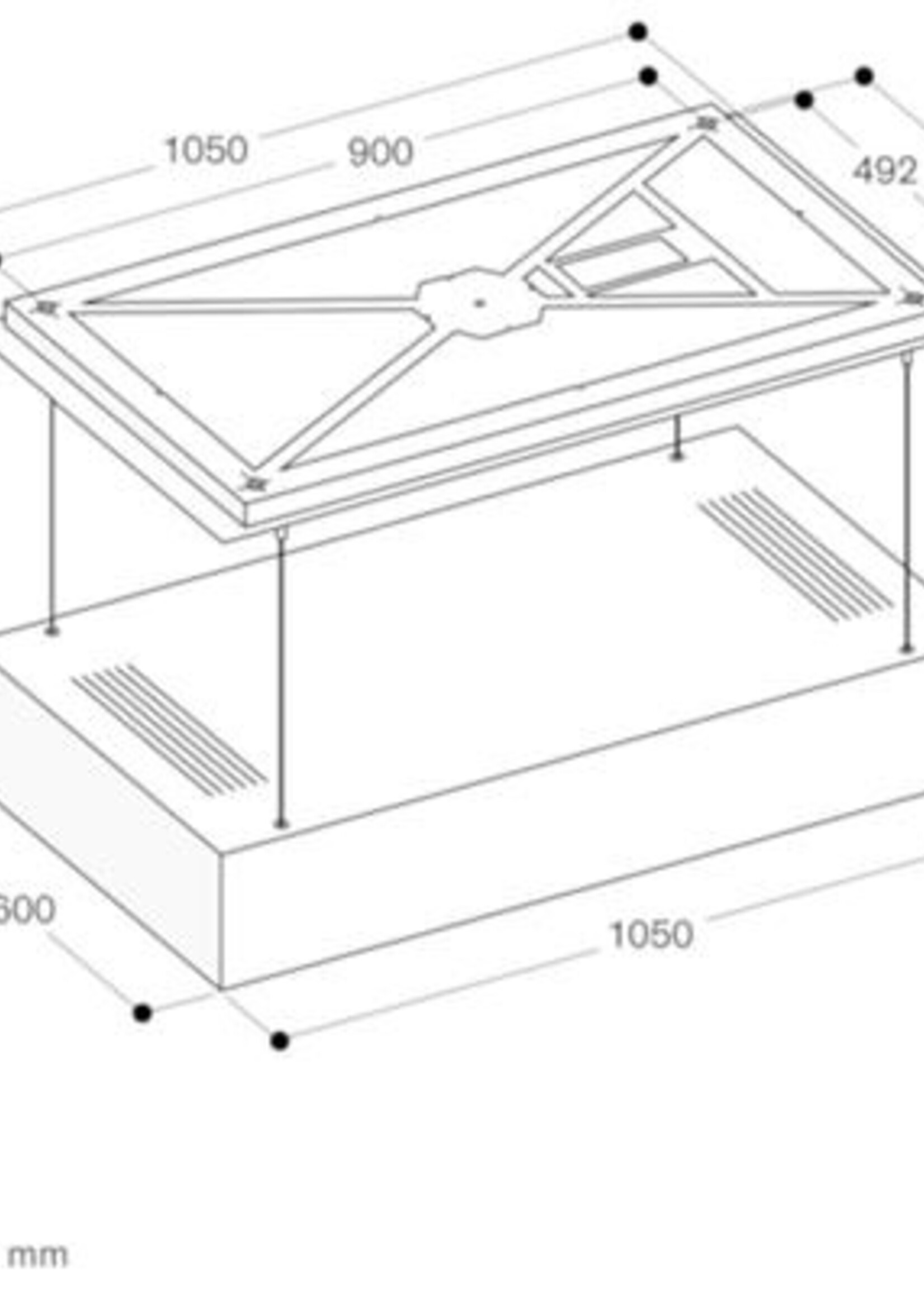 1050
900
492
600
1050
mm