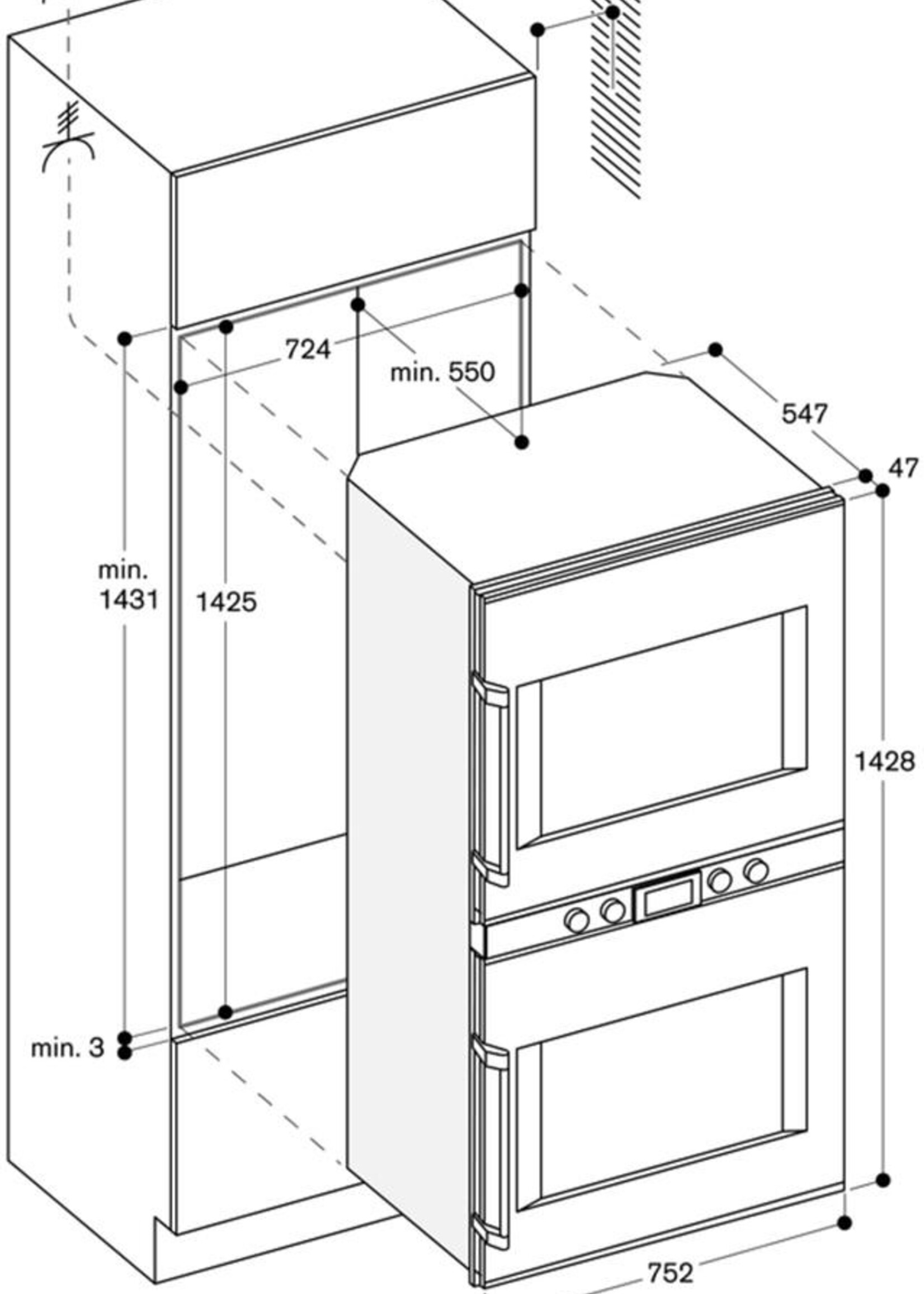 724
min. 550
547
47
min.
1431
1425
1428
min. 3
752