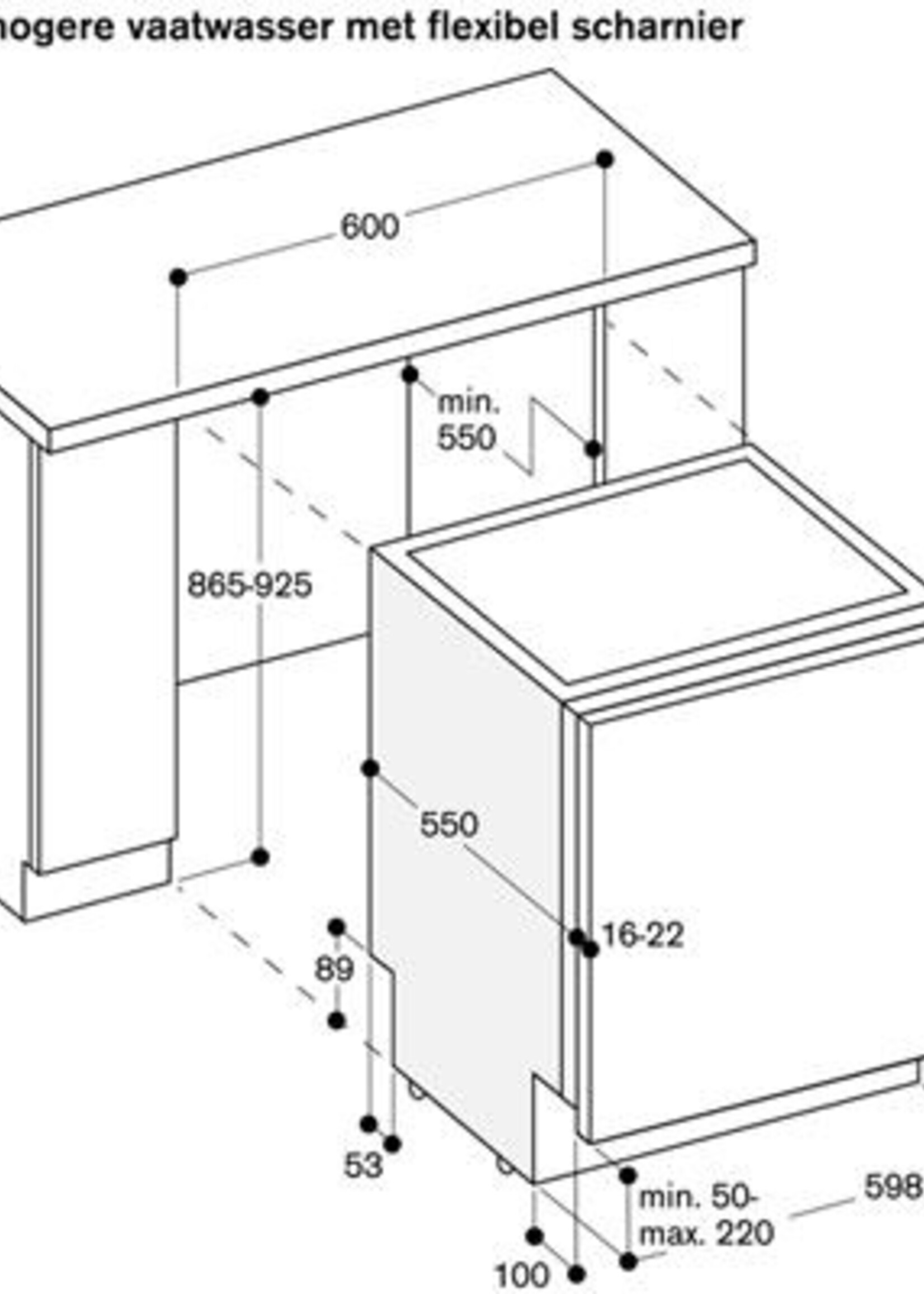 hogere vaatwasser met flexibel scharnier

600

min. 550

865-925

550

16-22

89

53

min. 50-
max. 220

598

100