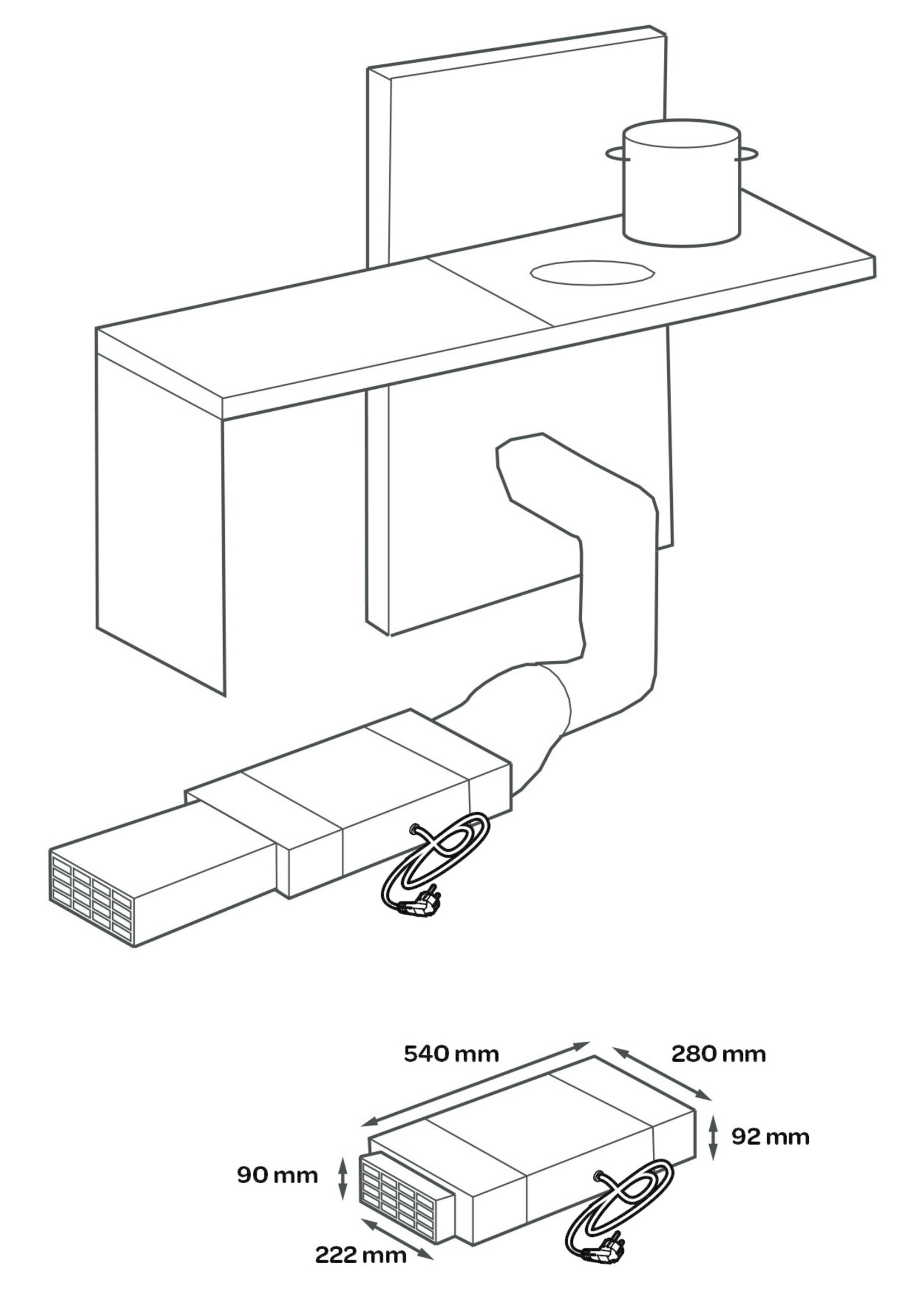 540 mm
280 mm
92 mm
90 mm
222 mm