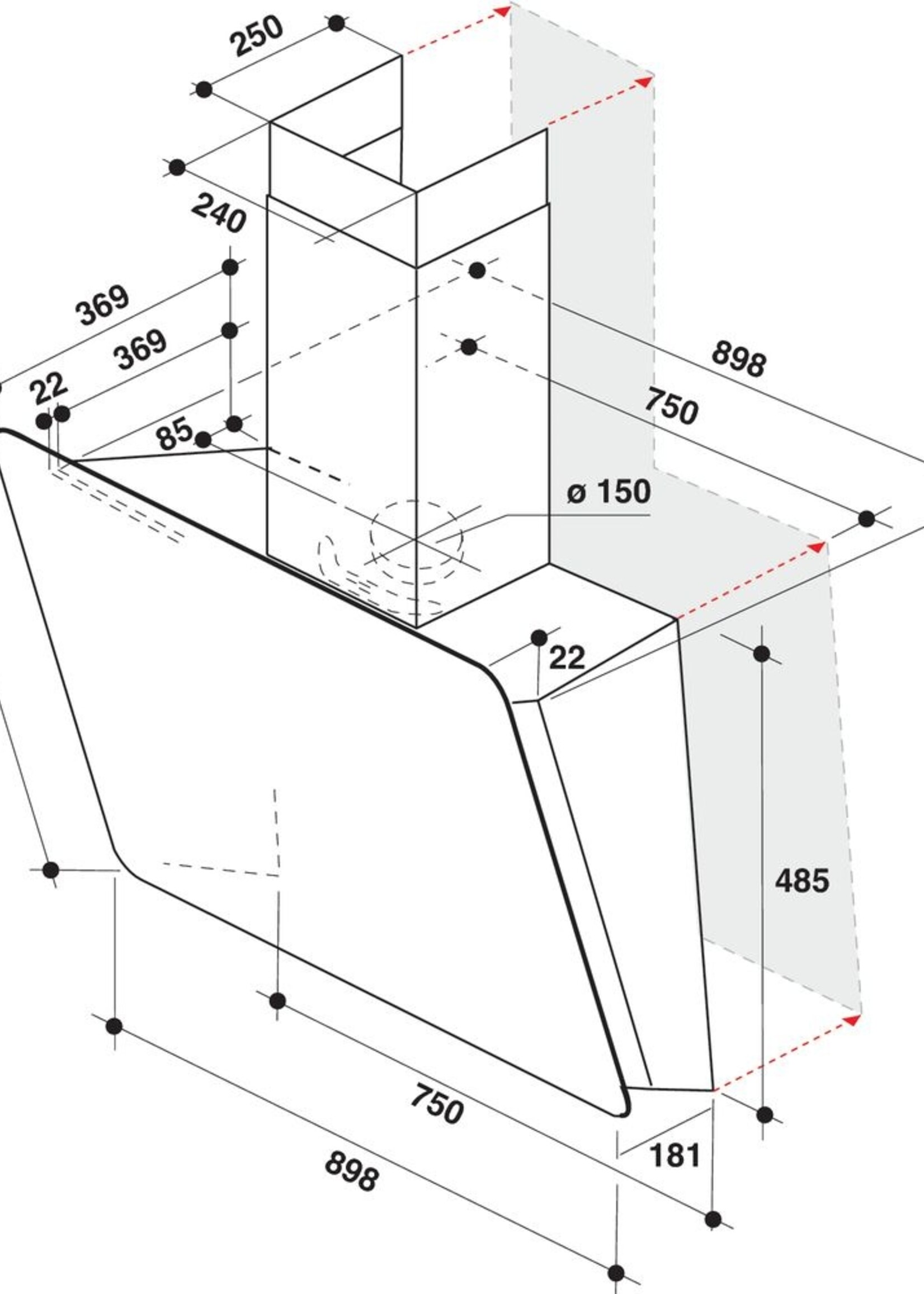 250
240
369
369
22
85
898
750
ø 150
22
485
750
181
898