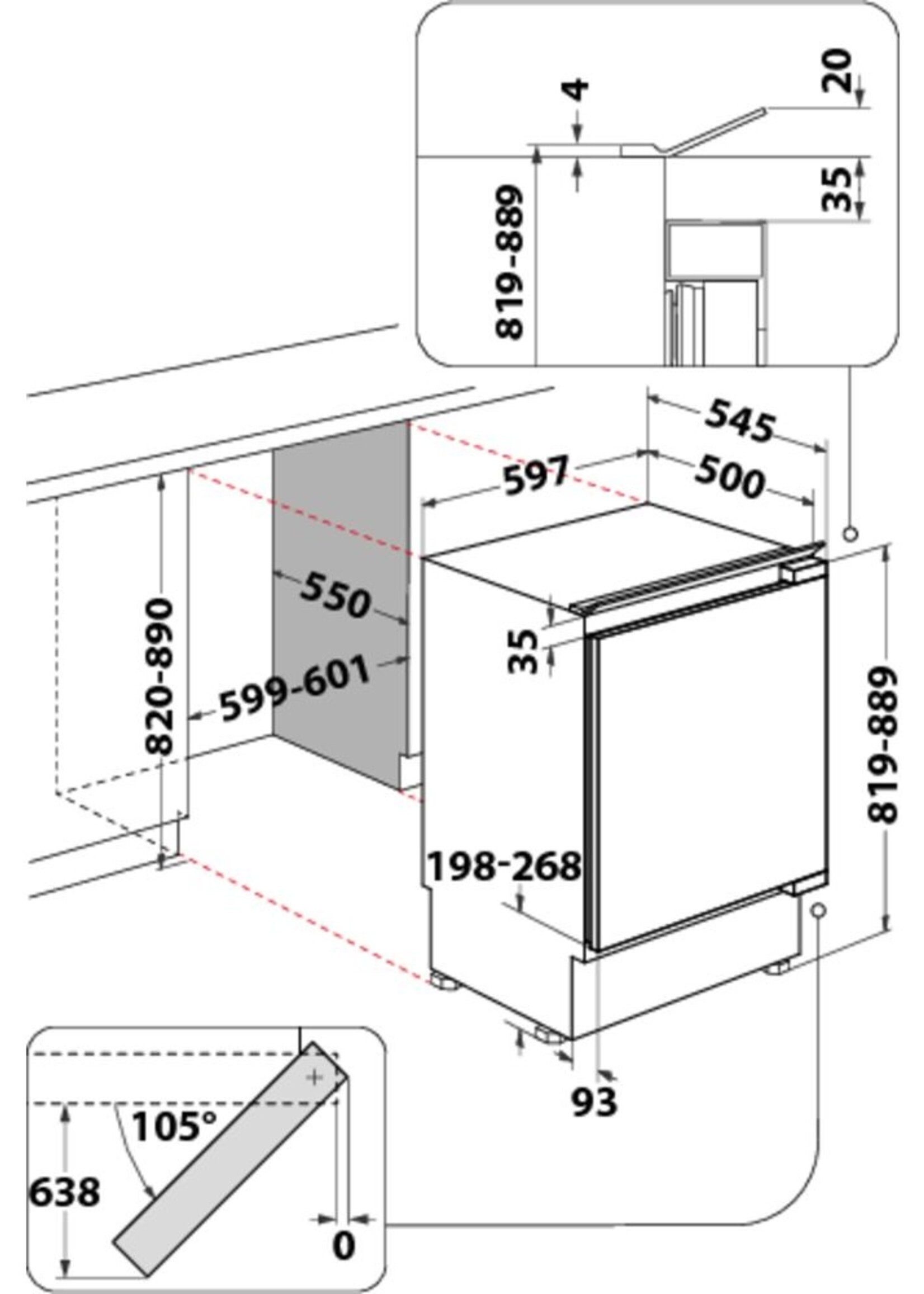 4
20
35
819-889
545
597
500
550
35
820-890
599-601
819-889
198-268
93
105°
638
0