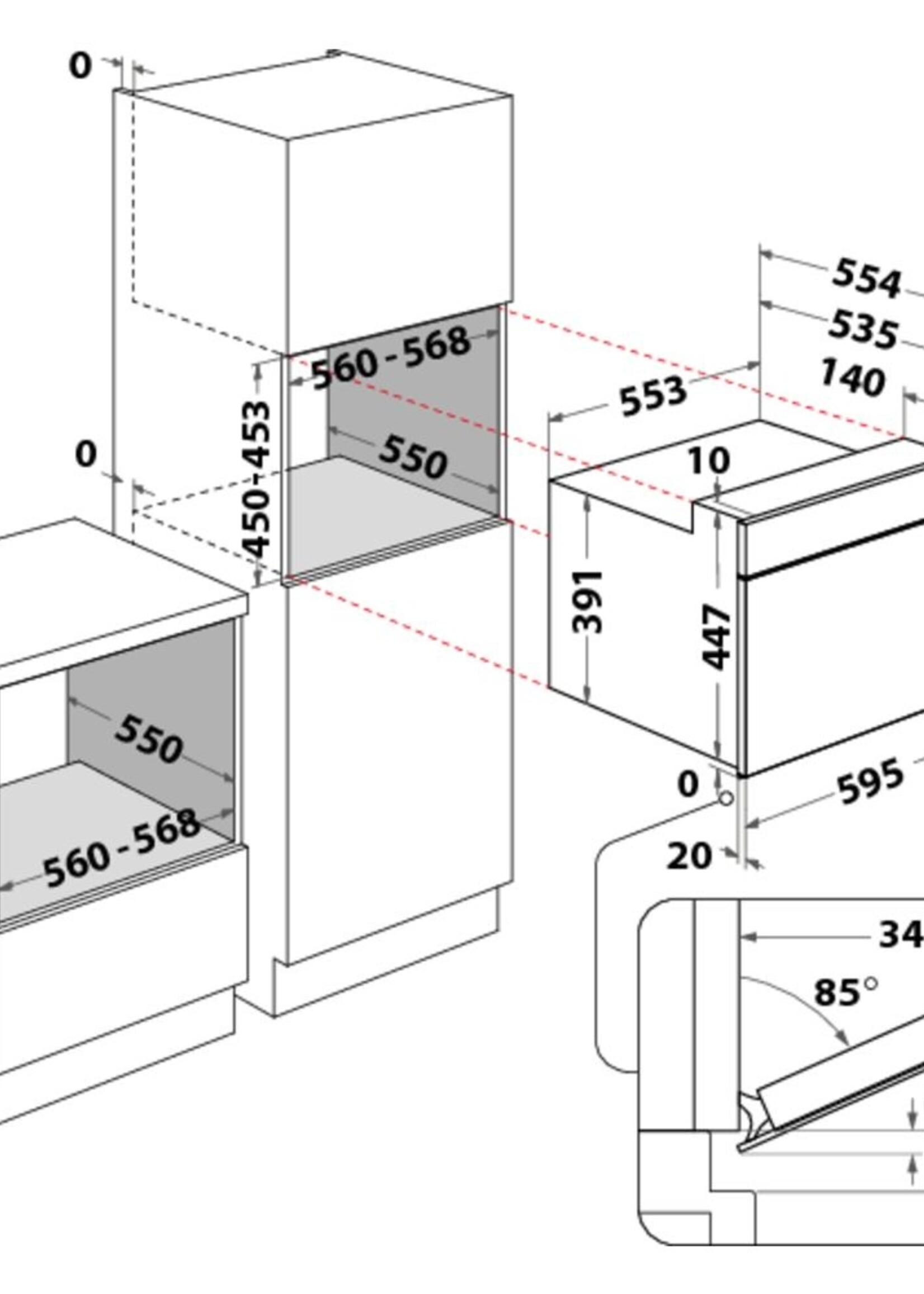 0
0
560 - 568
450-453
550
550
560 - 568
554
535
140
553
10
391
447
0
595
20
34
85°