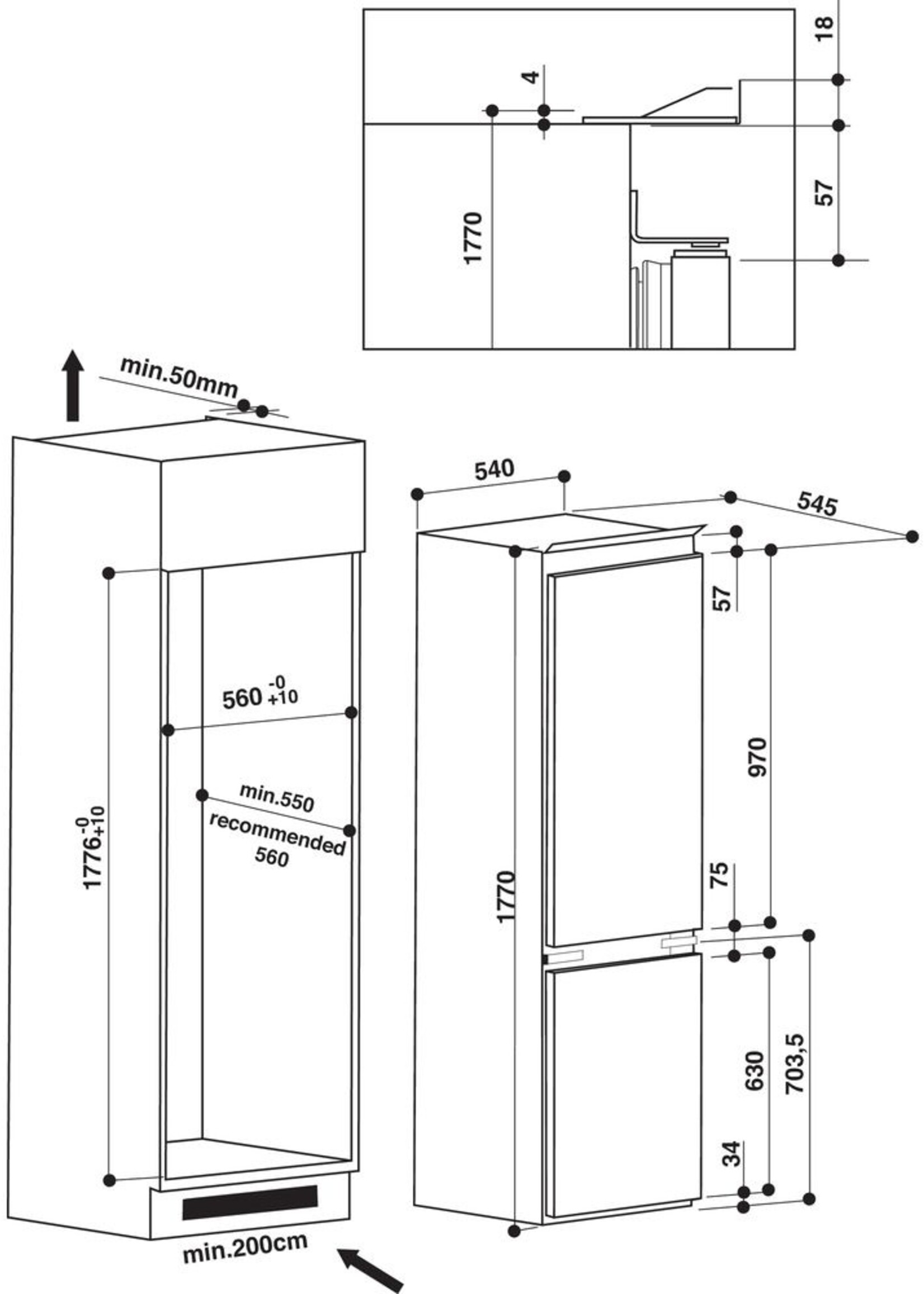 18
4
57
1770

min.50mm
540
545
57
$560^{-0}_{+10}$
970
min.550
recommended
560
$1776^{-0}_{+10}$
1770
75
630
703,5
34
min.200cm