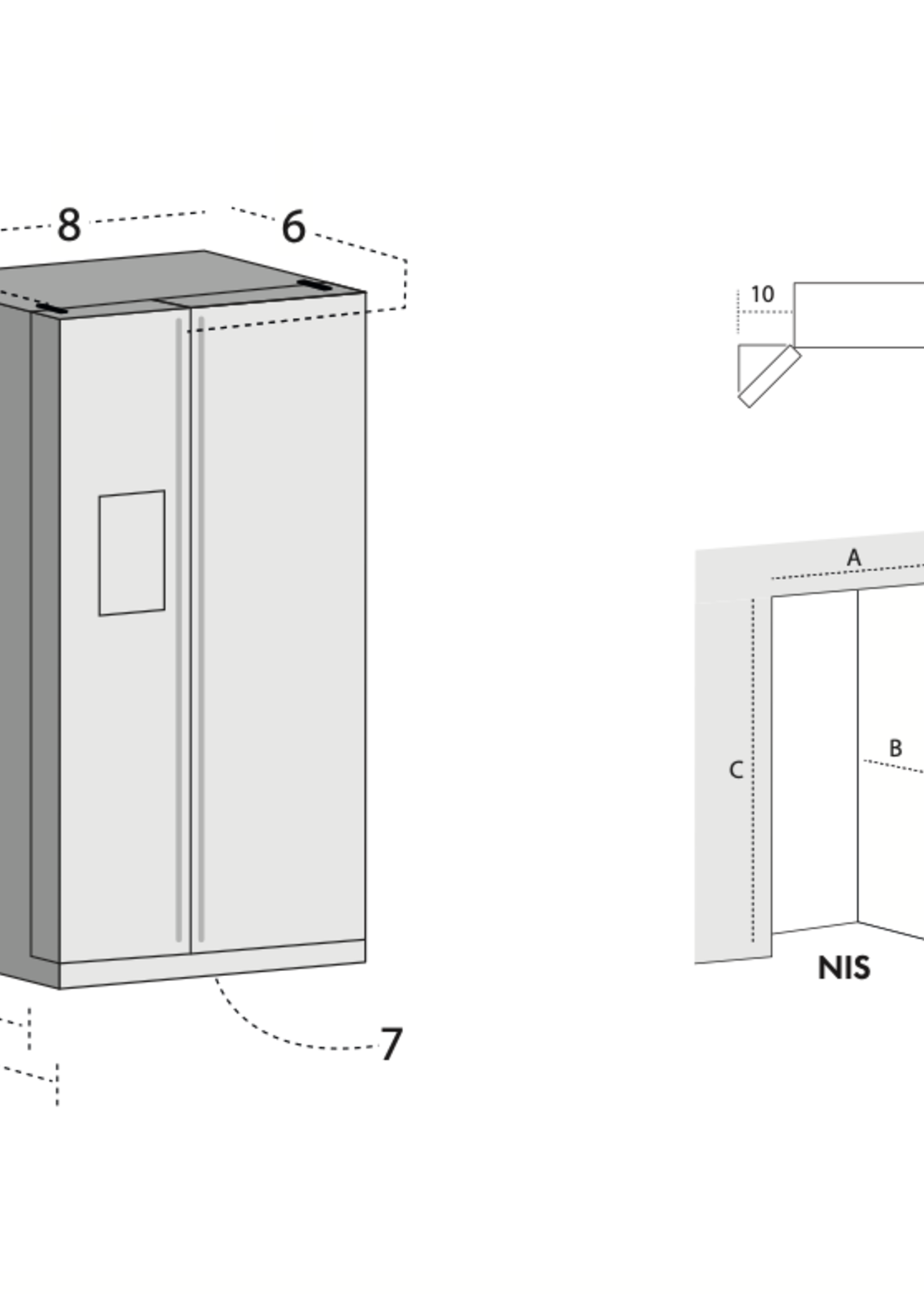 8
6
7
10
A
B
C
NIS