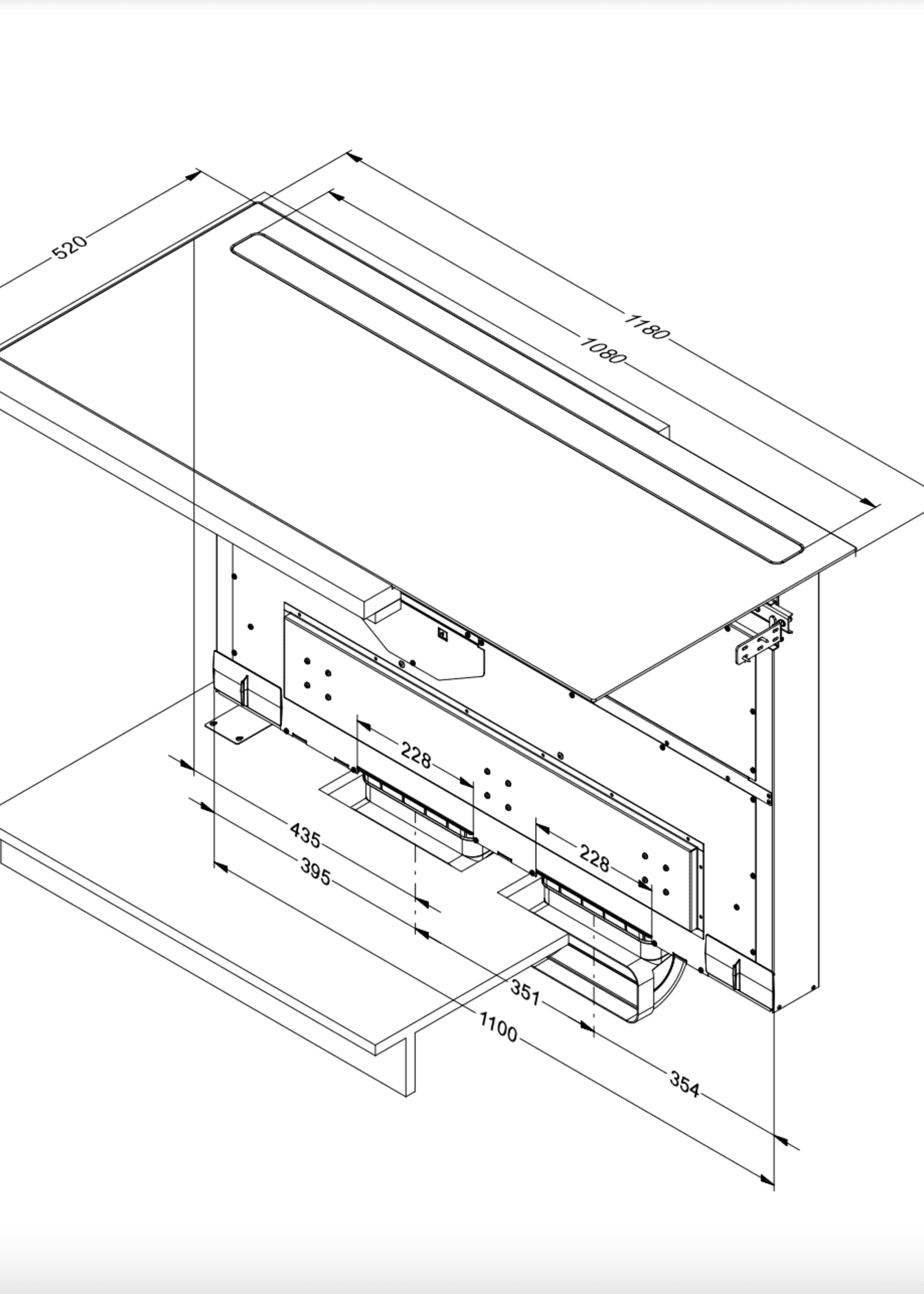 520
1180
1080
228
435
395
228
351
1100
354