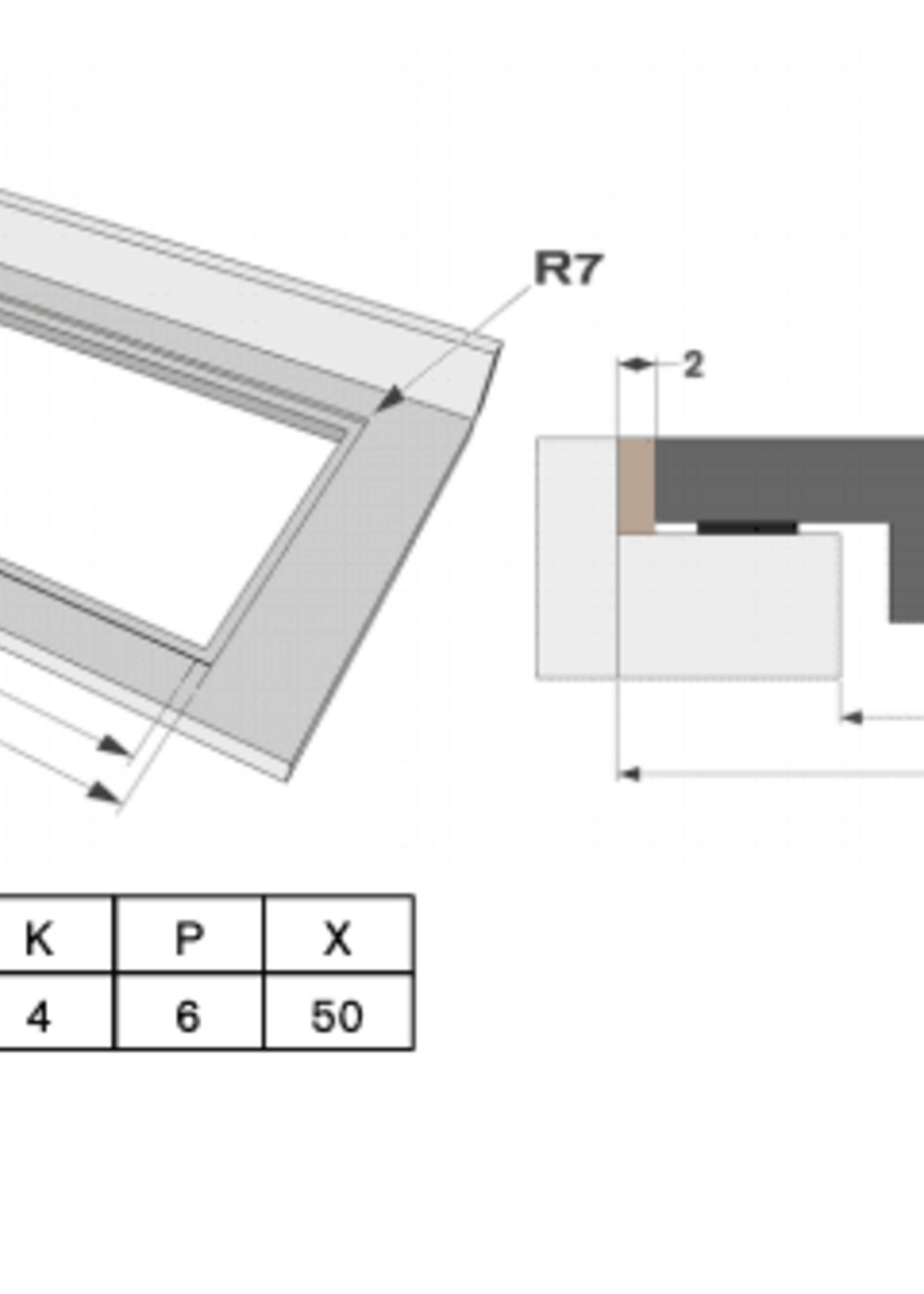 R7

2

| K | P | X |
|---|---|---|
| 4 | 6 | 50 |