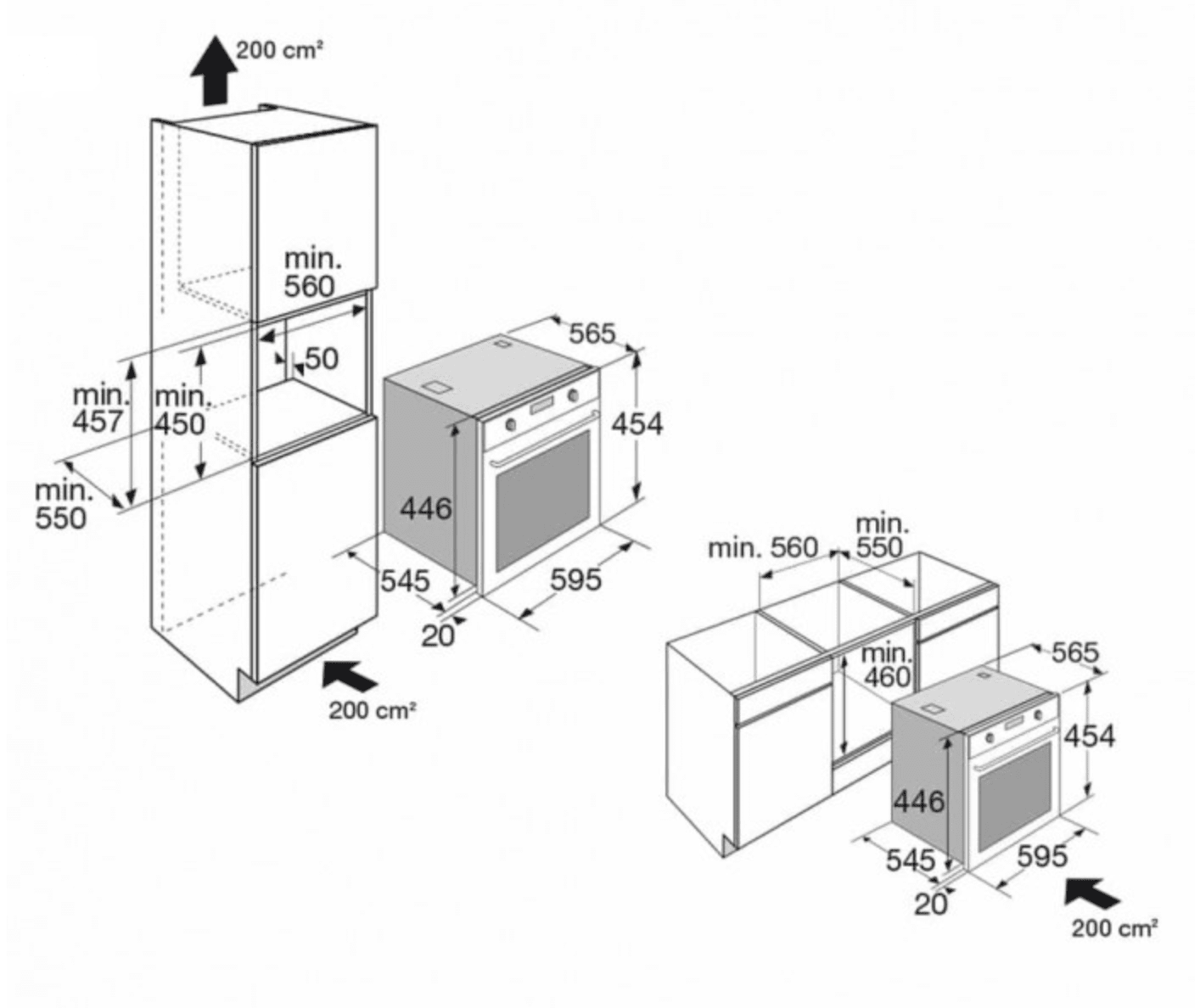 200 cm²

min. 560

50

min. 457

min. 450

min. 550

565

454

446

545

595

20

200 cm²

min. 560

min. 550

min. 460

565

454

446

545

595

20

200 cm²