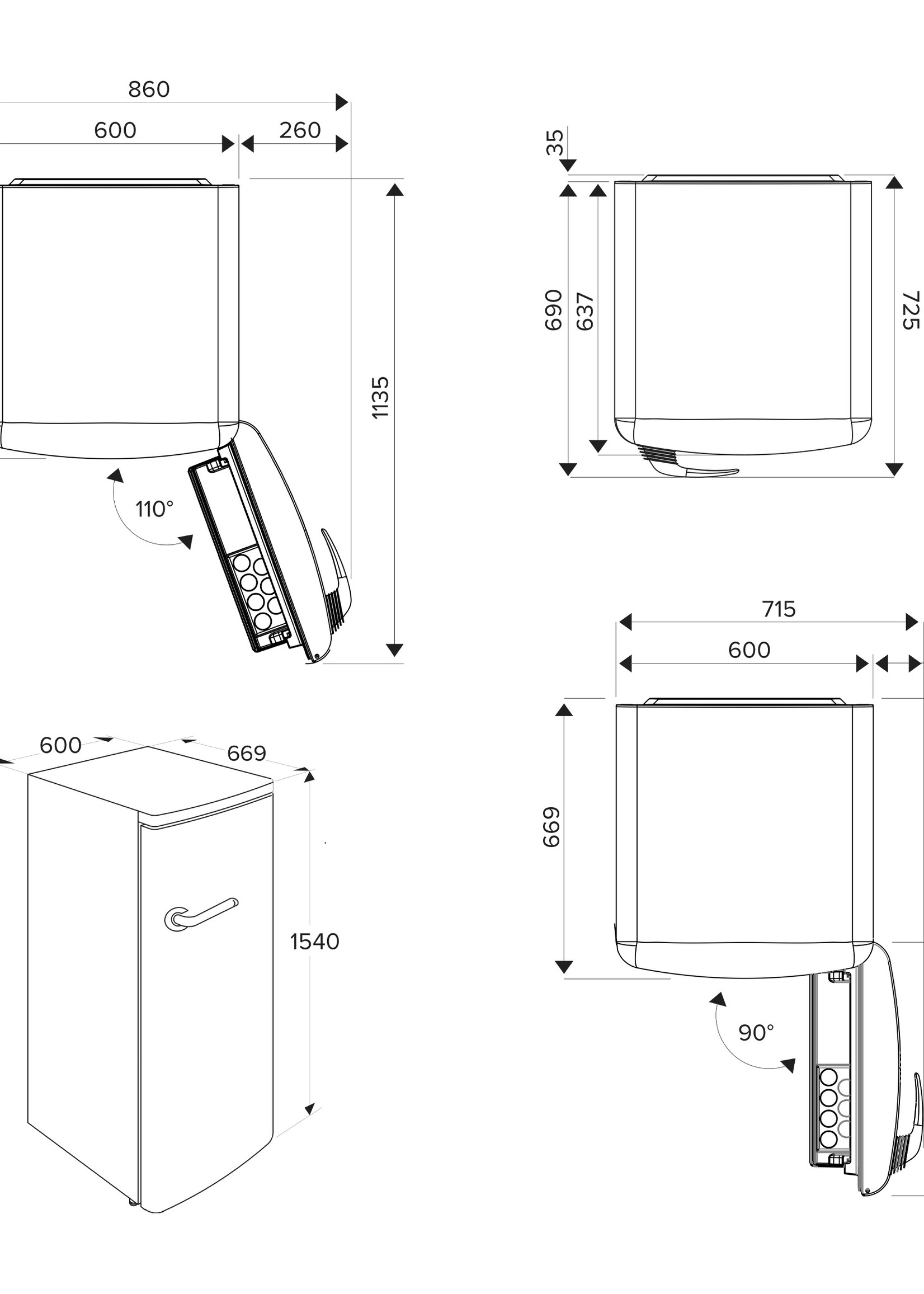 860
600
260
1135
110°
35
690
637
725
715
600
669
90°
600
669
1540