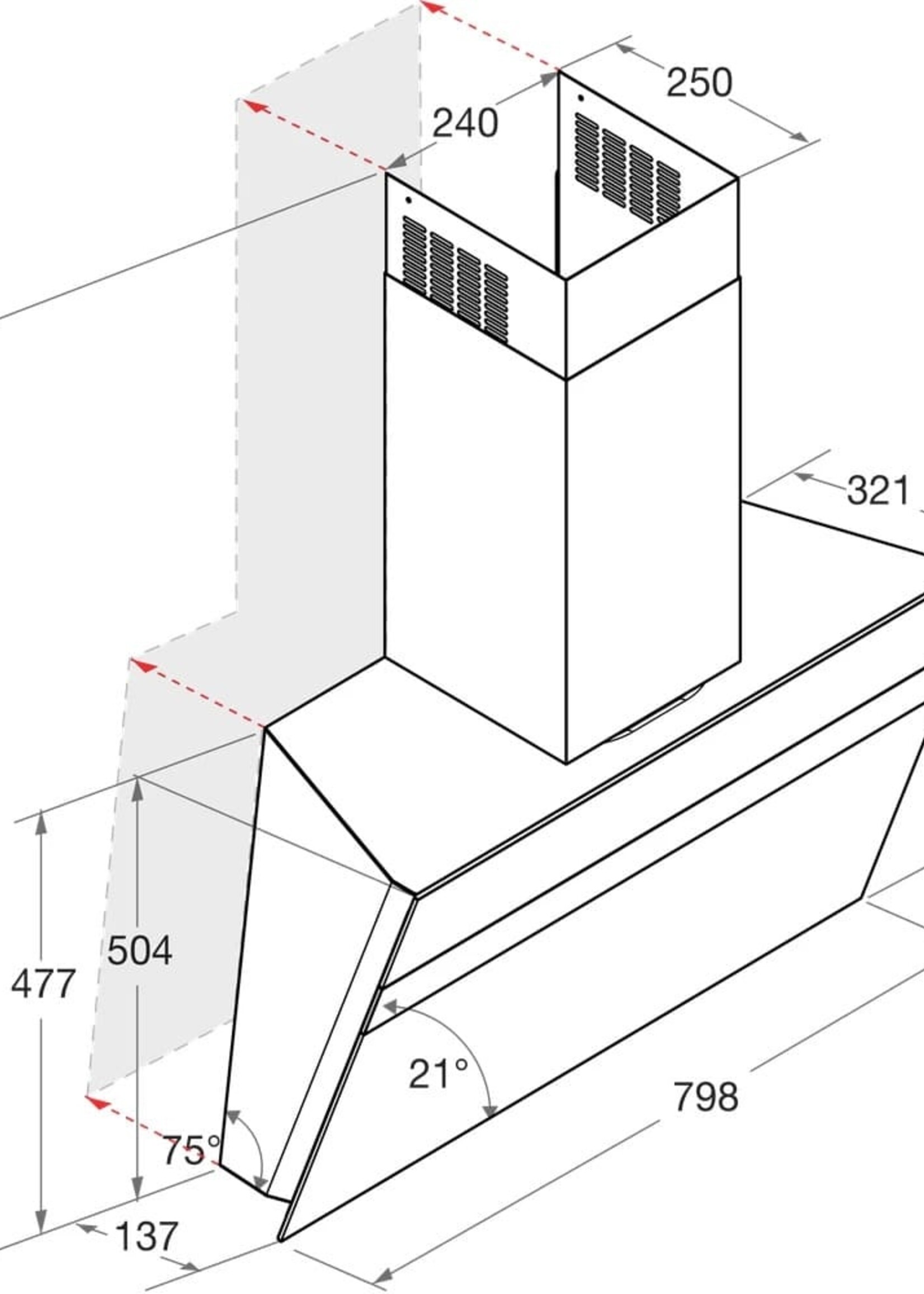 250
240
321
504
477
21°
798
75°
137