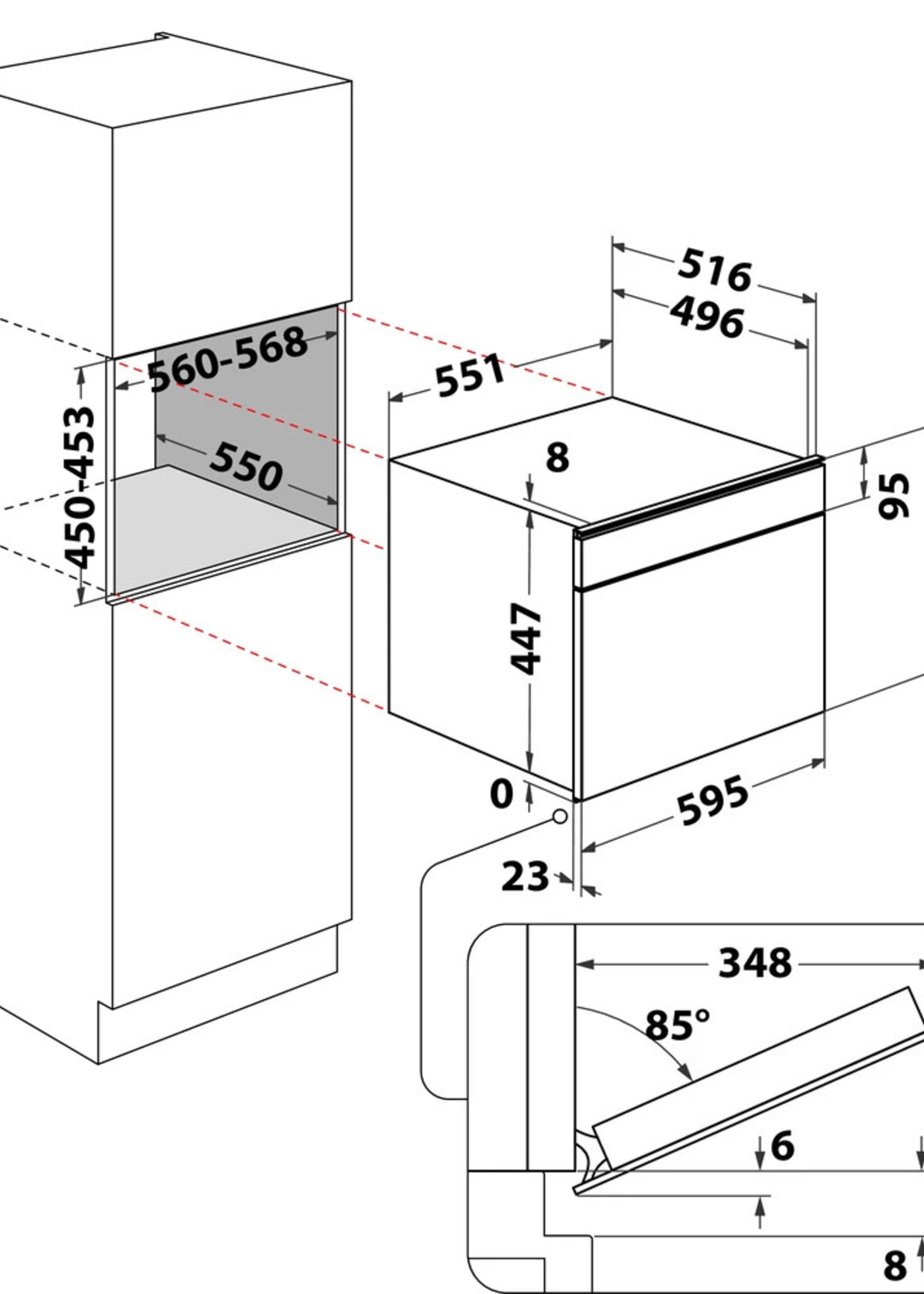 560-568
450-453
550
551
516
496
8
95
447
0
595
23
348
85°
6
8