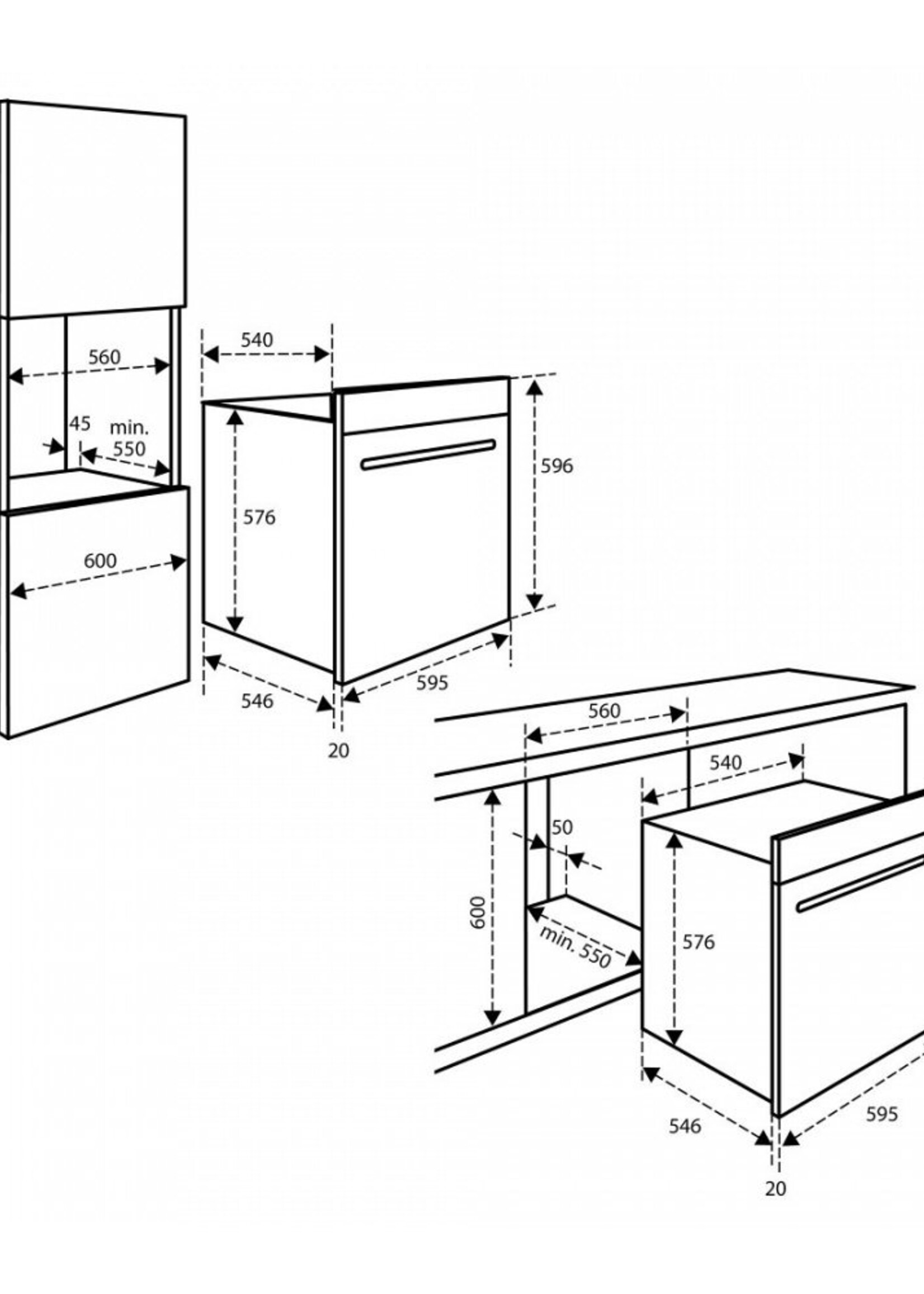 560
45
min.
550
600
540
576
596
546
595
20
560
540
50
600
min. 550
576
546
595
20