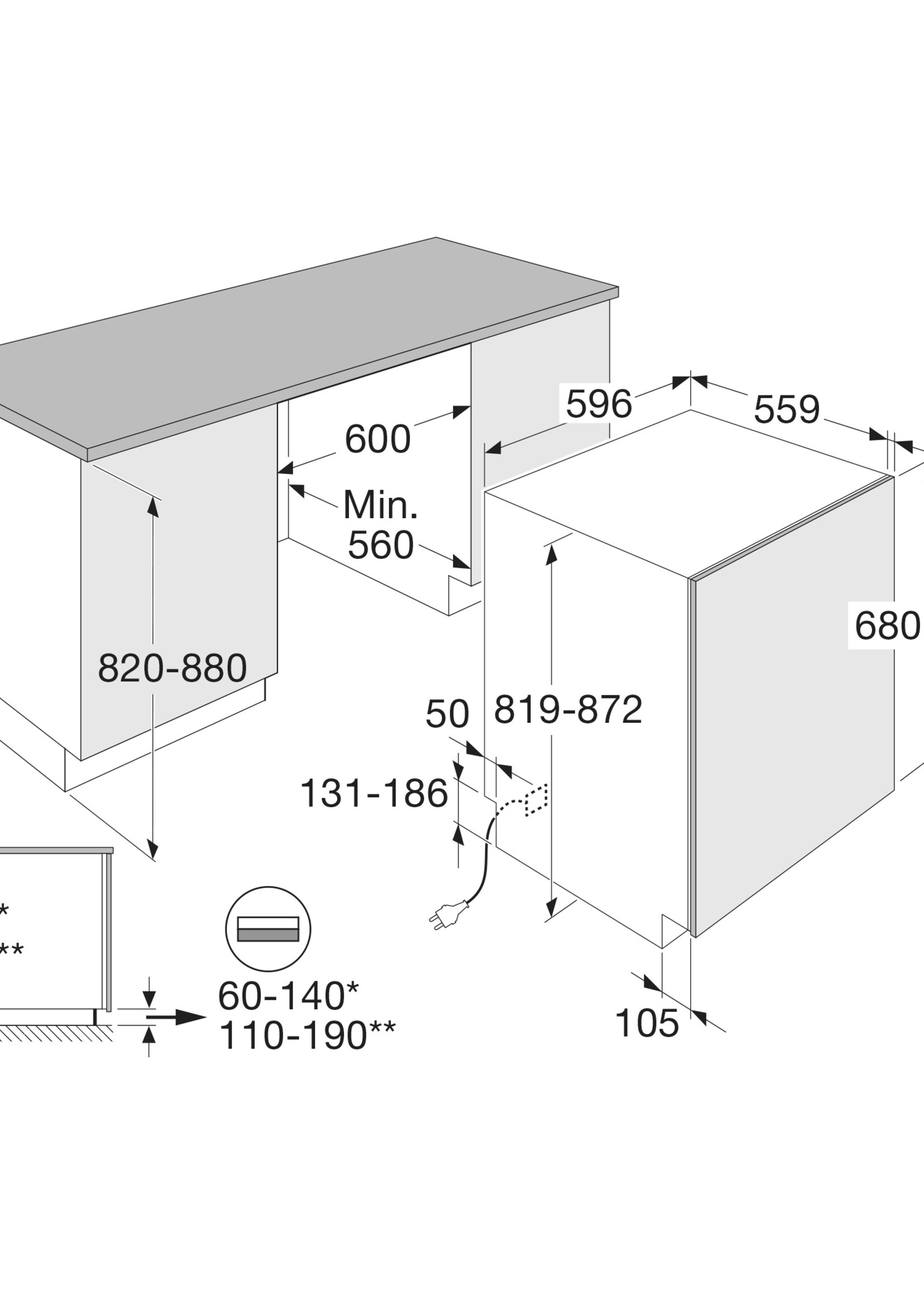 596
559
600
Min.
560
680
820-880
50
819-872
131-186
*
**
60-140*
110-190**
105