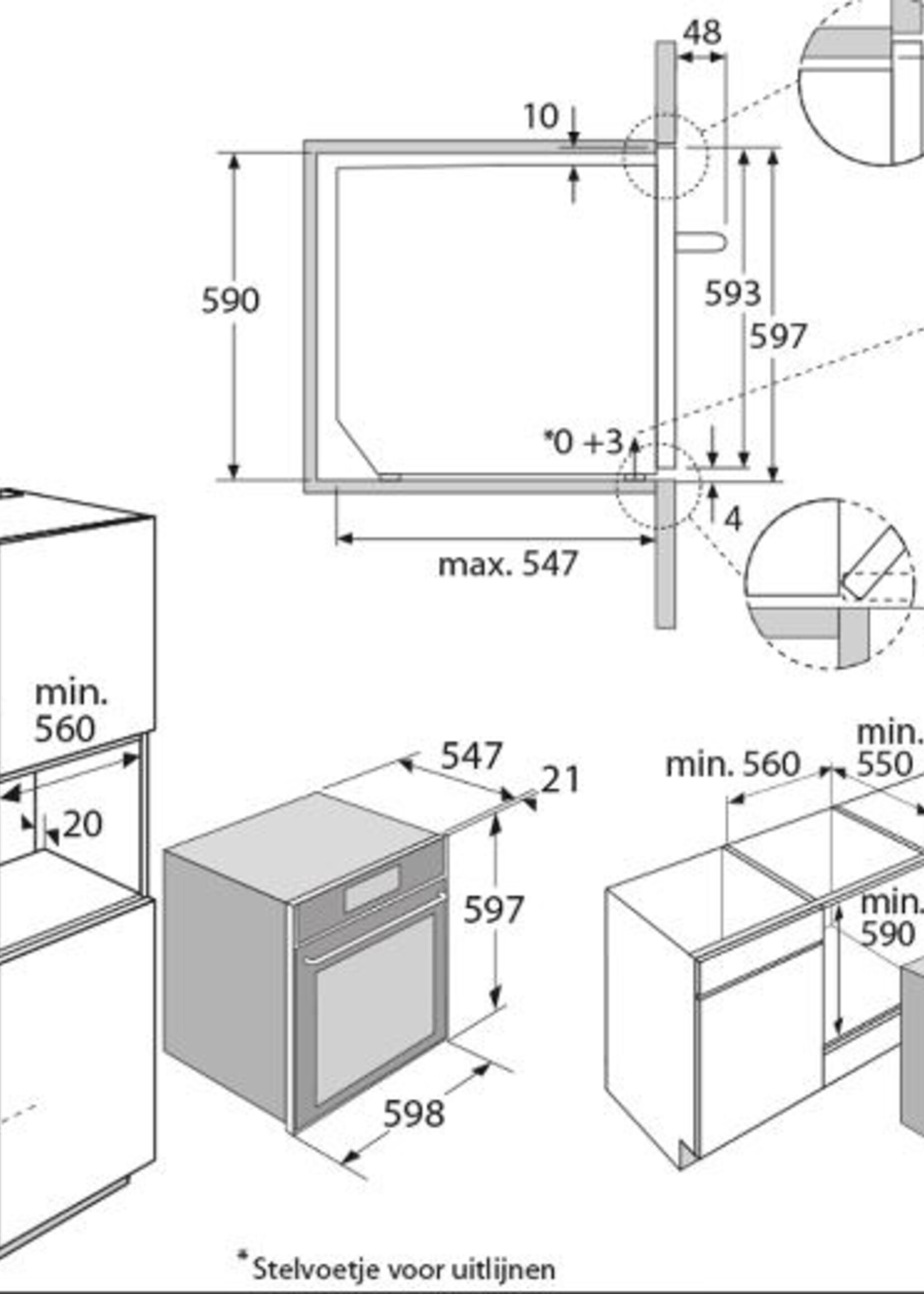 48

10

590

593

597

*0 +3

4

max. 547

min.
560

20

547

21

597

598

min. 560

min.
550

min.
590

*Stelvoetje voor uitlijnen