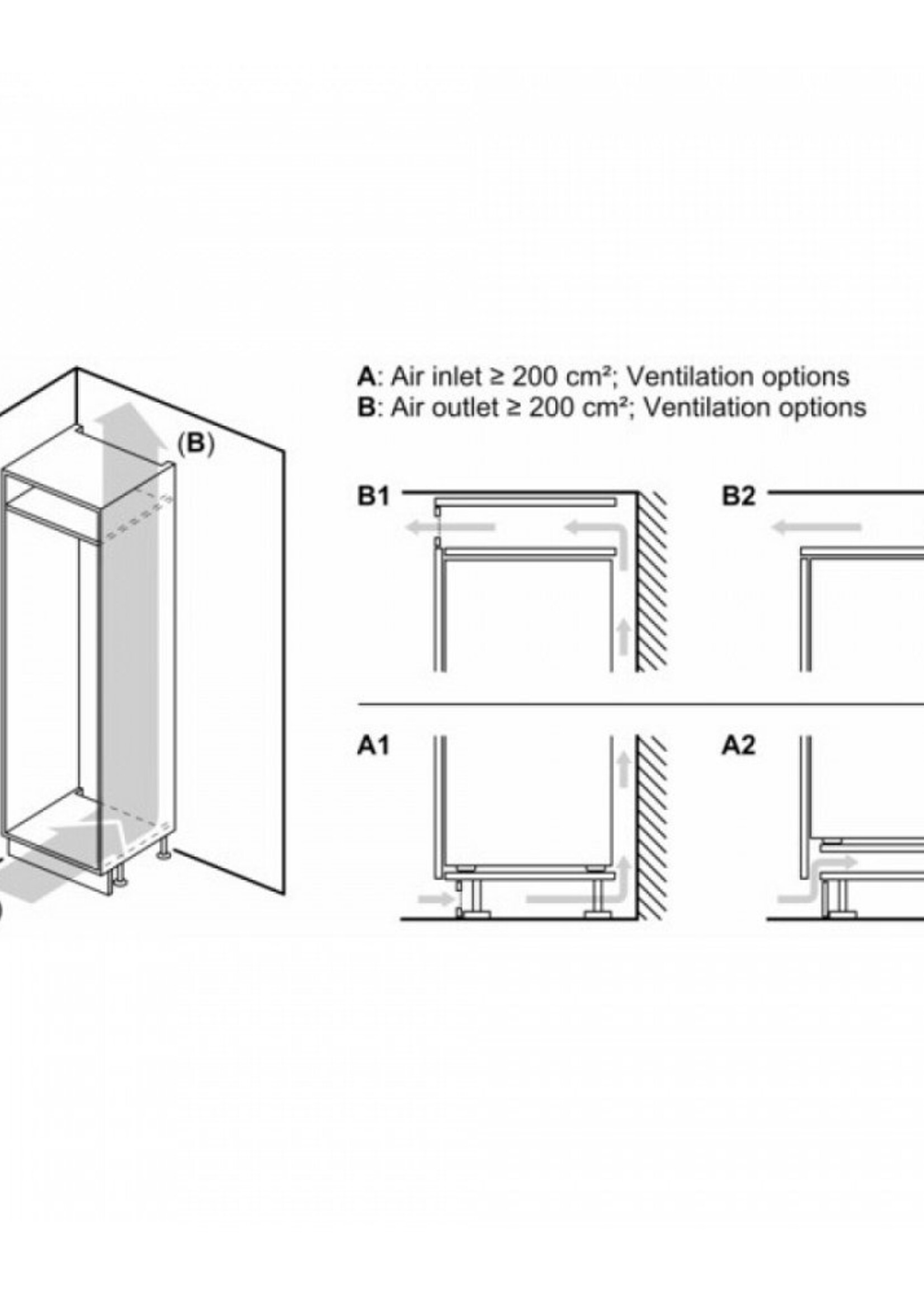 (B)

A: Air inlet ≥ 200 cm²; Ventilation options
B: Air outlet ≥ 200 cm²; Ventilation options

B1

B2

A1

A2